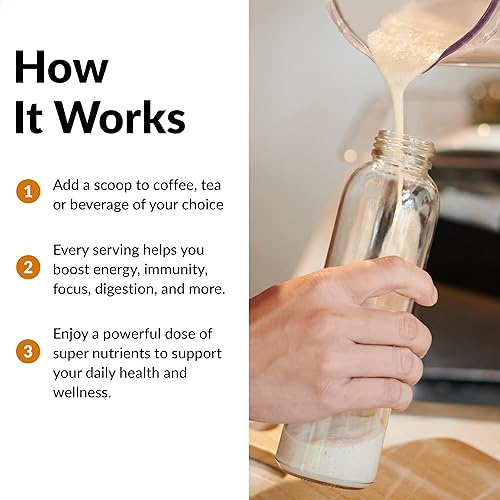 How It Works

1 Add a scoop to coffee, tea or beverage of your choice

2 Every serving helps you boost energy, immunity, focus, digestion, and more.

3 Enjoy a powerful dose of super nutrients to support your daily health and wellness.