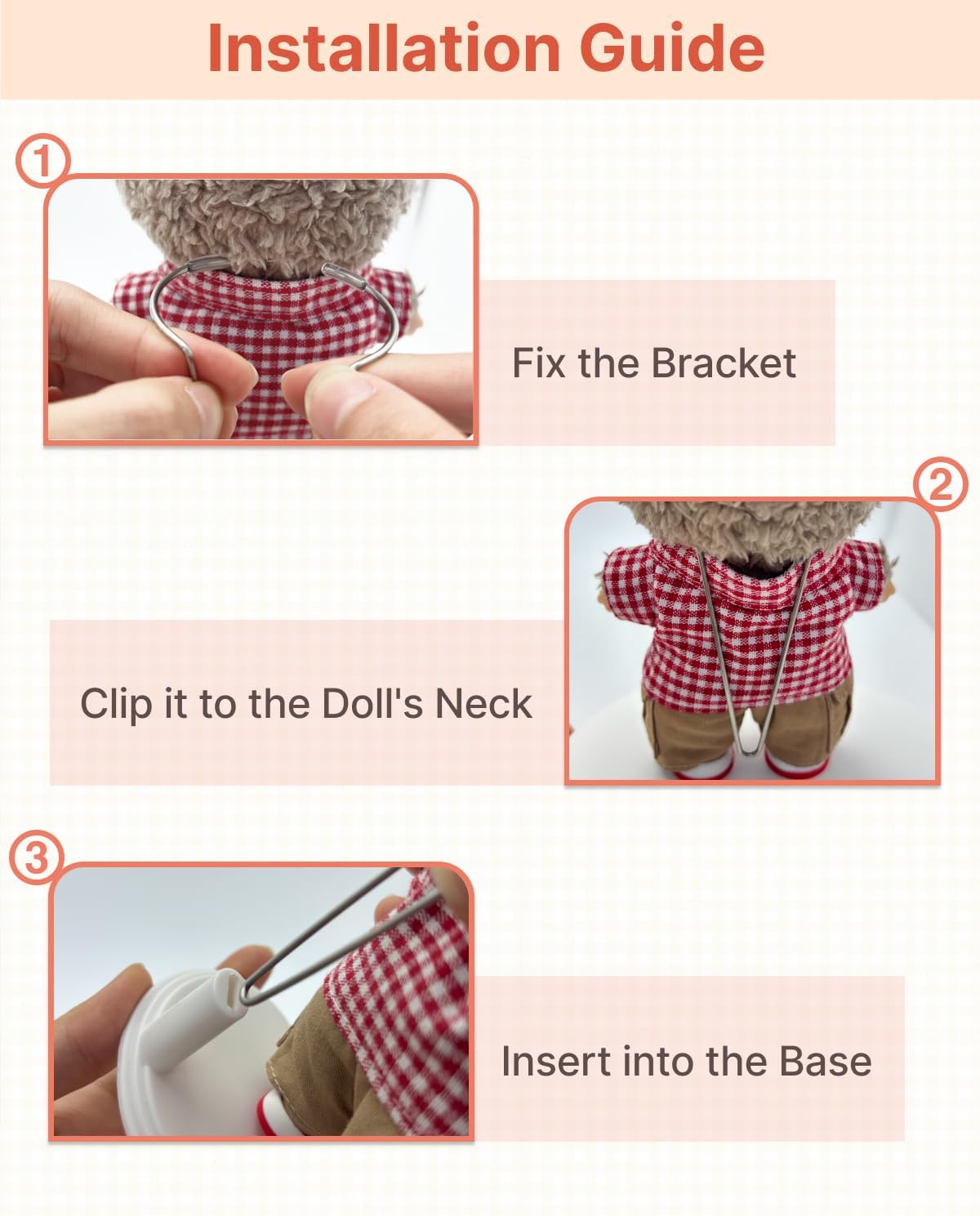 Installation Guide

1

Fix the Bracket

2

Clip it to the Doll's Neck

3

Insert into the Base