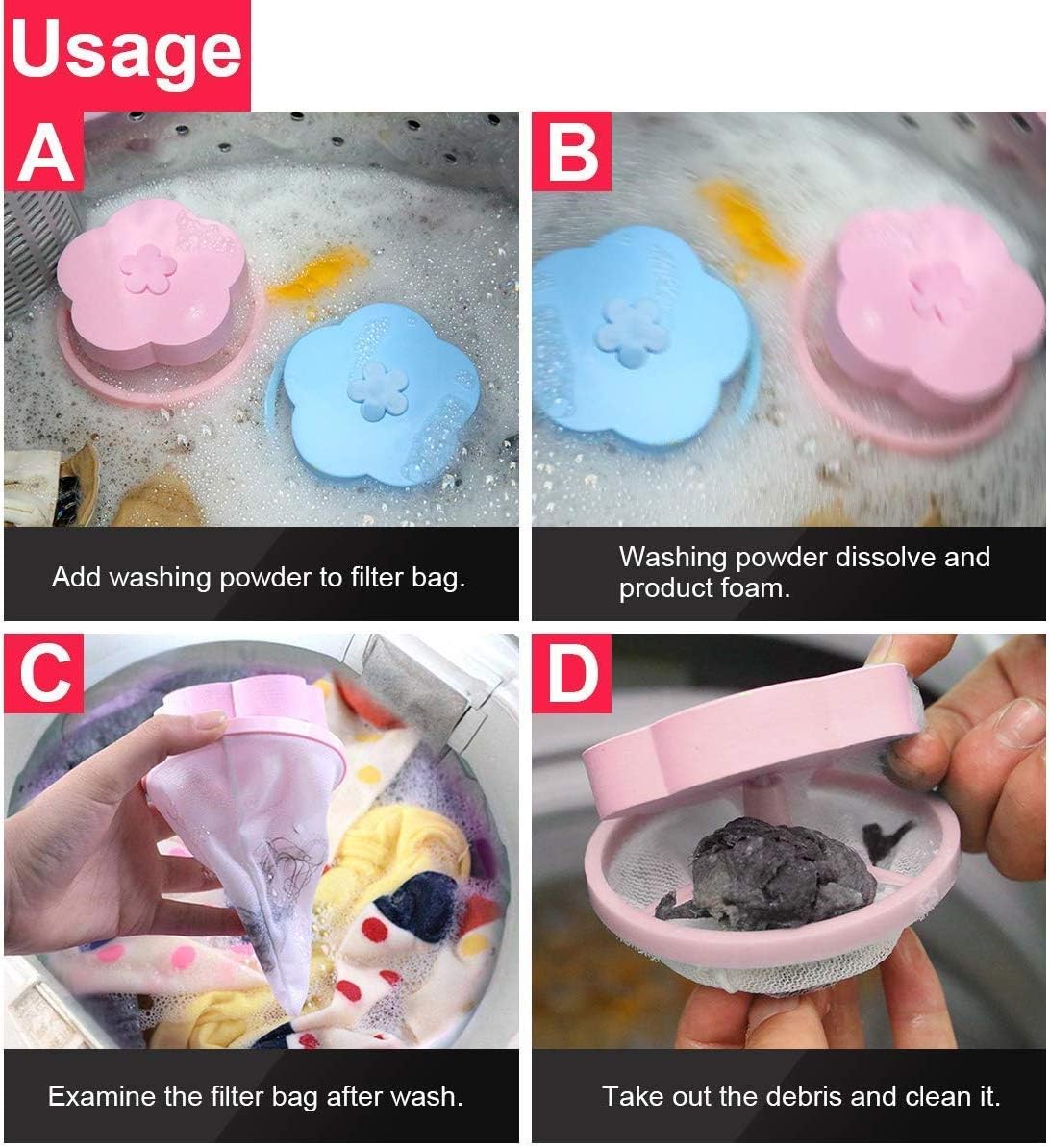 Usage

A

Add washing powder to filter bag.

B

Washing powder dissolve and product foam.

C

Examine the filter bag after wash.

D

Take out the debris and clean it.