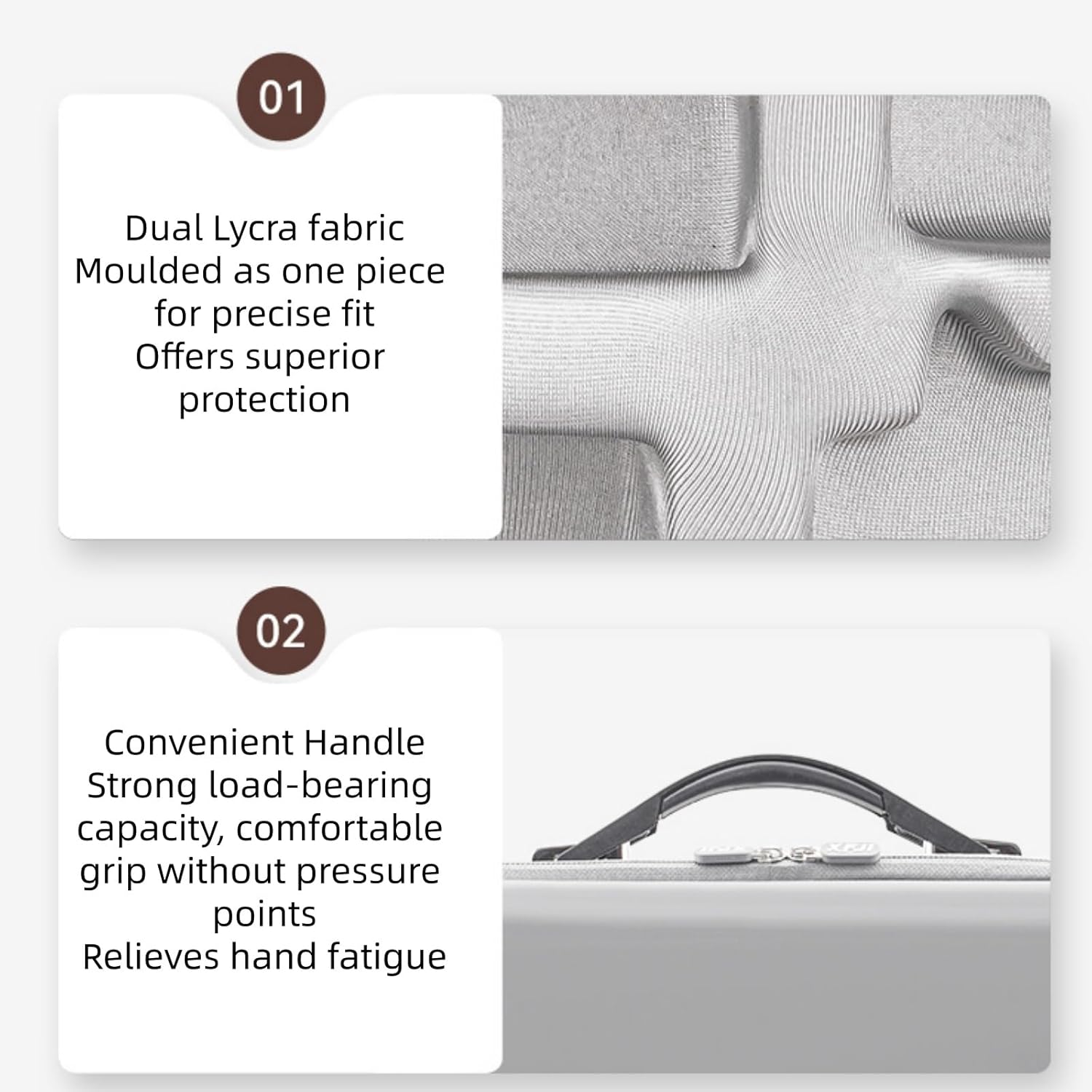 01

Dual Lycra fabric
Moulded as one piece for precise fit
Offers superior protection

02

Convenient Handle
Strong load-bearing capacity, comfortable grip without pressure points
Relieves hand fatigue