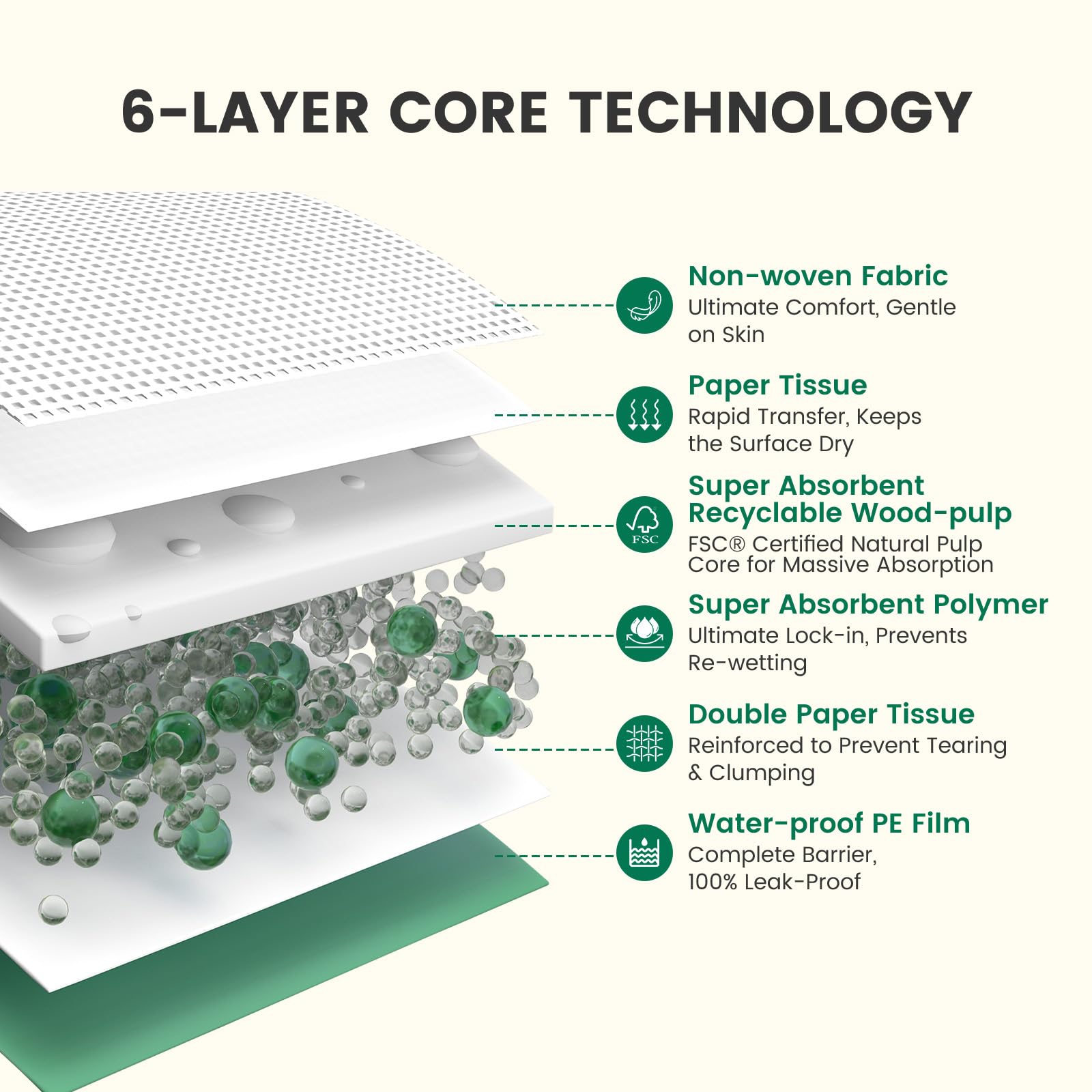 6-LAYER CORE TECHNOLOGY

Non-woven Fabric
Ultimate Comfort, Gentle on Skin

Paper Tissue
Rapid Transfer, Keeps the Surface Dry

FSC

Super Absorbent Recyclable Wood-pulp
FSC® Certified Natural Pulp Core for Massive Absorption

Super Absorbent Polymer
Ultimate Lock-in, Prevents Re-wetting

Double Paper Tissue
Reinforced to Prevent Tearing & Clumping

Water-proof PE Film
Complete Barrier, 100% Leak-Proof