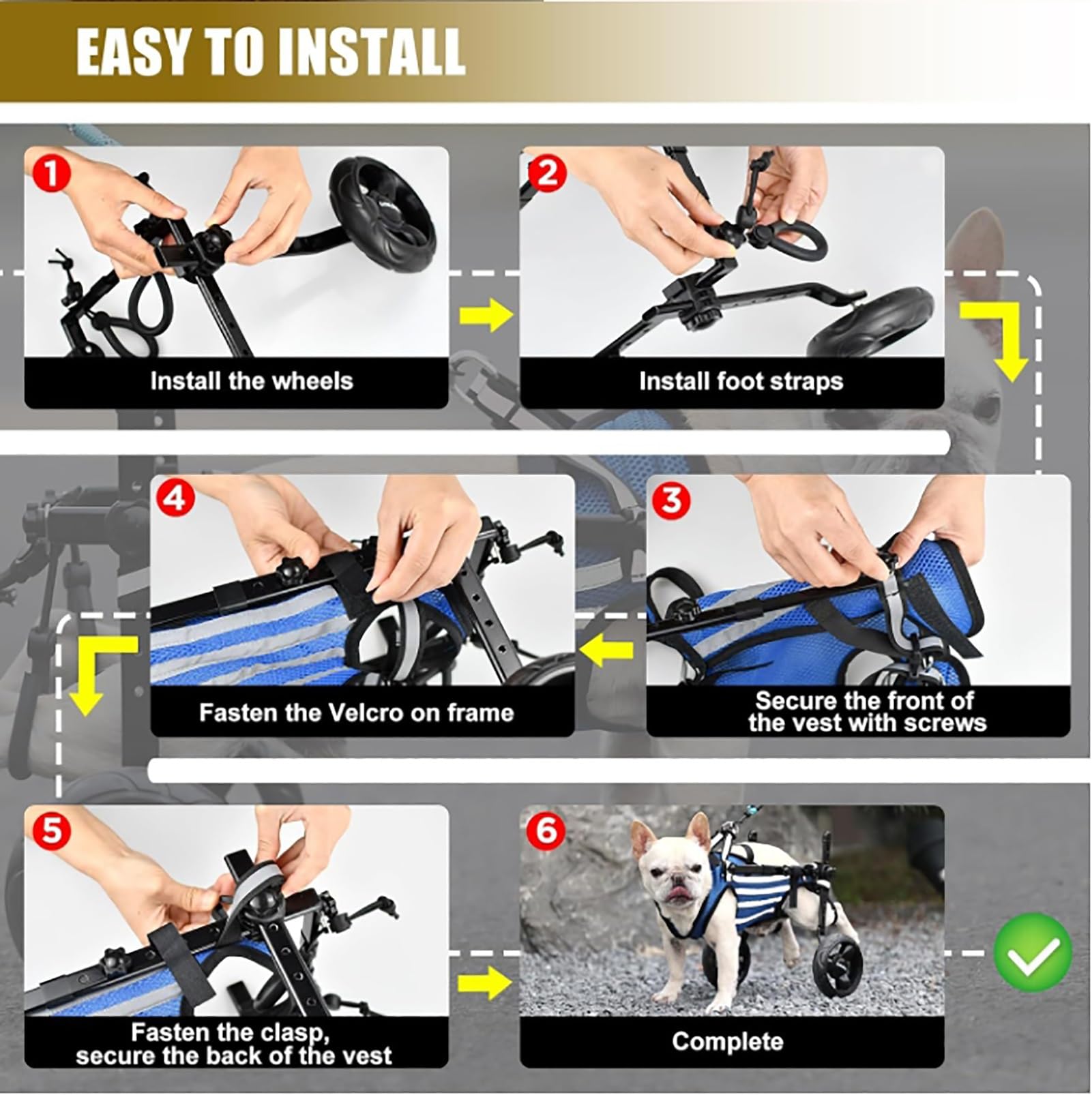 EASY TO INSTALL

1
Install the wheels

2
Install foot straps

3
Secure the front of the vest with screws

4
Fasten the Velcro on frame

5
Fasten the clasp, secure the back of the vest

6
Complete