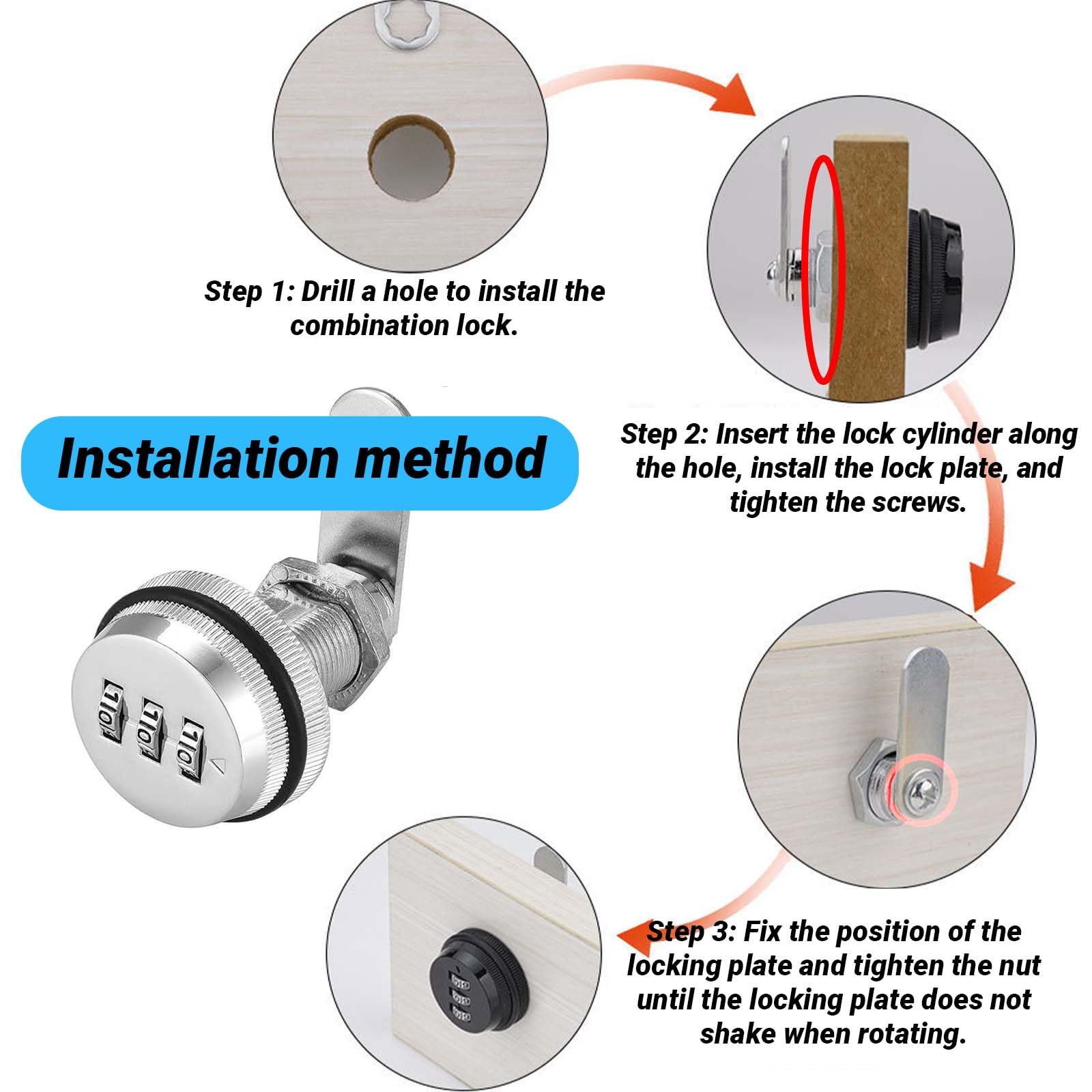 Step 1: Drill a hole to install the combination lock.

Installation method

Step 2: Insert the lock cylinder along the hole, install the lock plate, and tighten the screws.

Step 3: Fix the position of the locking plate and tighten the nut until the locking plate does not shake when rotating.