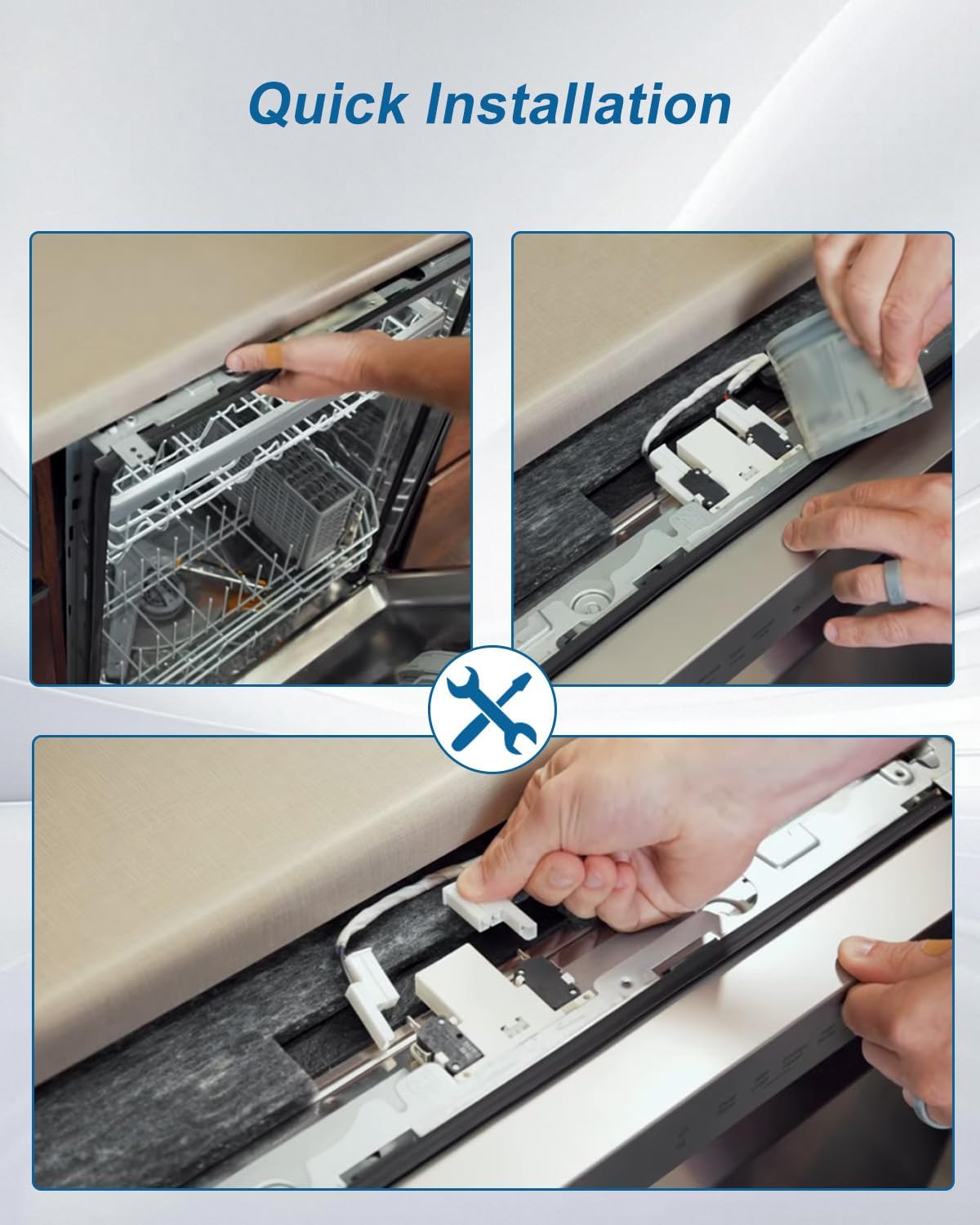 Quick Installation