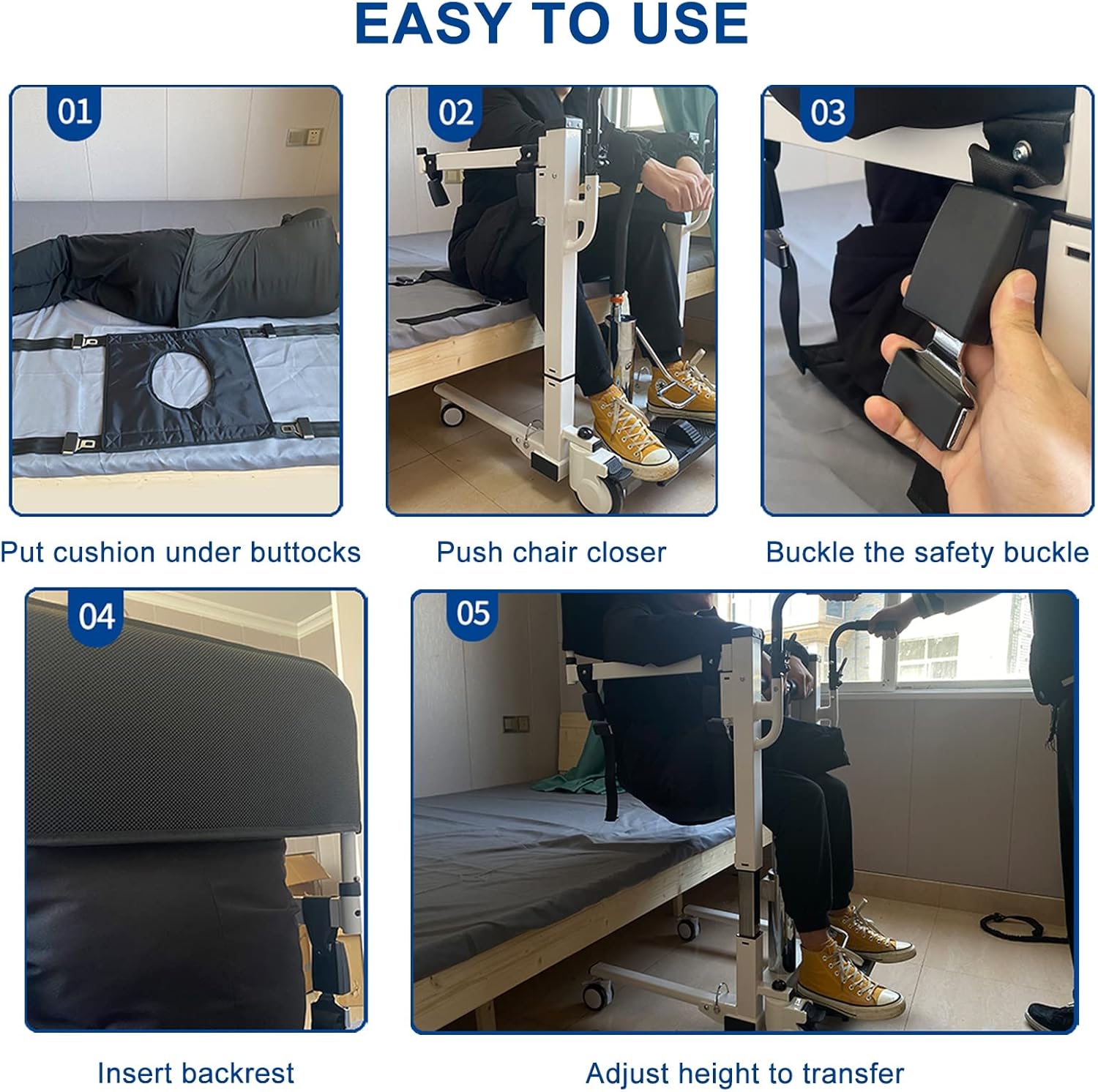 EASY TO USE

01

Put cushion under buttocks

02

Push chair closer

03

Buckle the safety buckle

04

Insert backrest

05

Adjust height to transfer