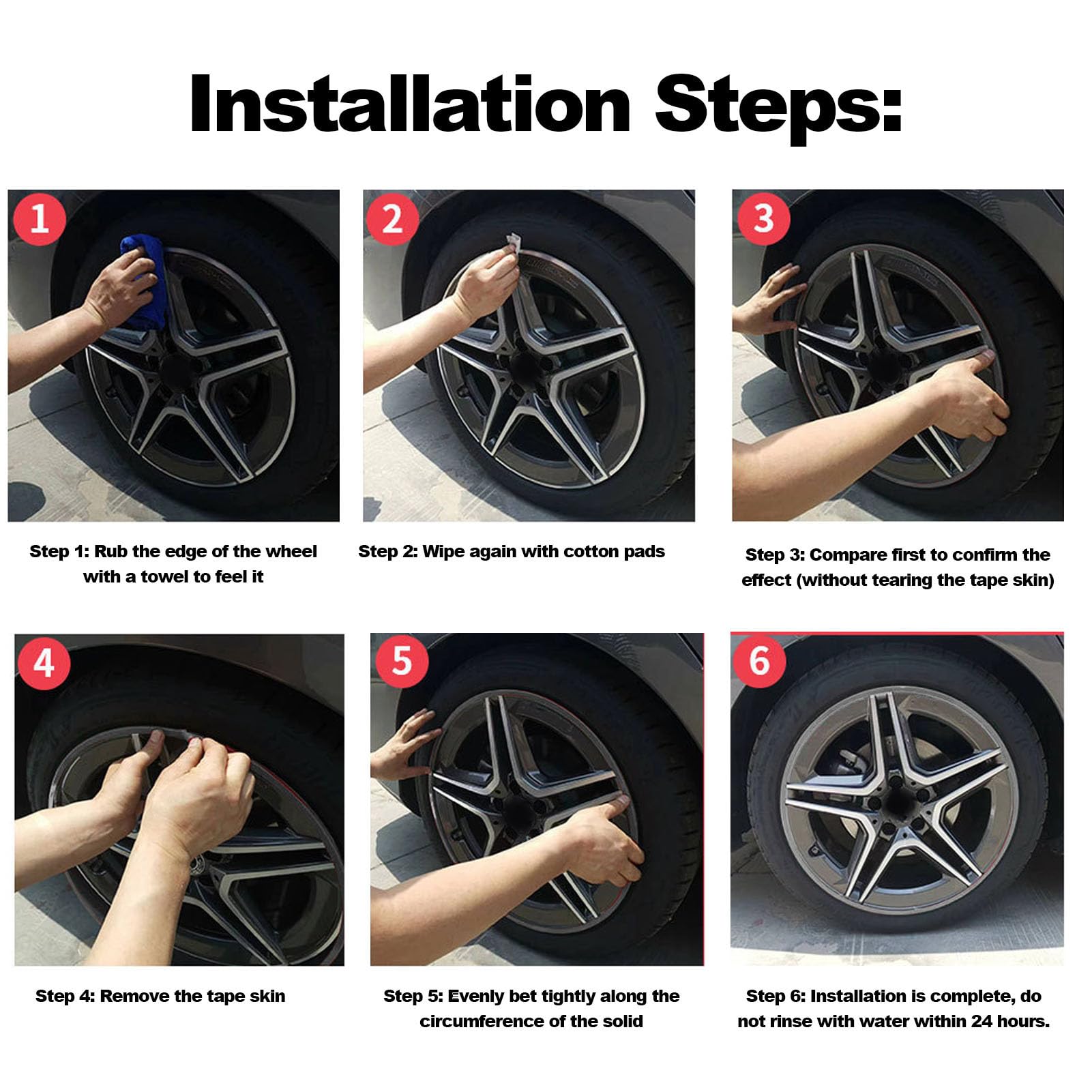 Installation Steps:

1

Step 1: Rub the edge of the wheel with a towel to feel it

2

Step 2: Wipe again with cotton pads

3

Step 3: Compare first to confirm the effect (without tearing the tape skin)

4

Step 4: Remove the tape skin

5

Step 5: Evenly bet tightly along the circumference of the solid

6

Step 6: Installation is complete, do not rinse with water within 24 hours.