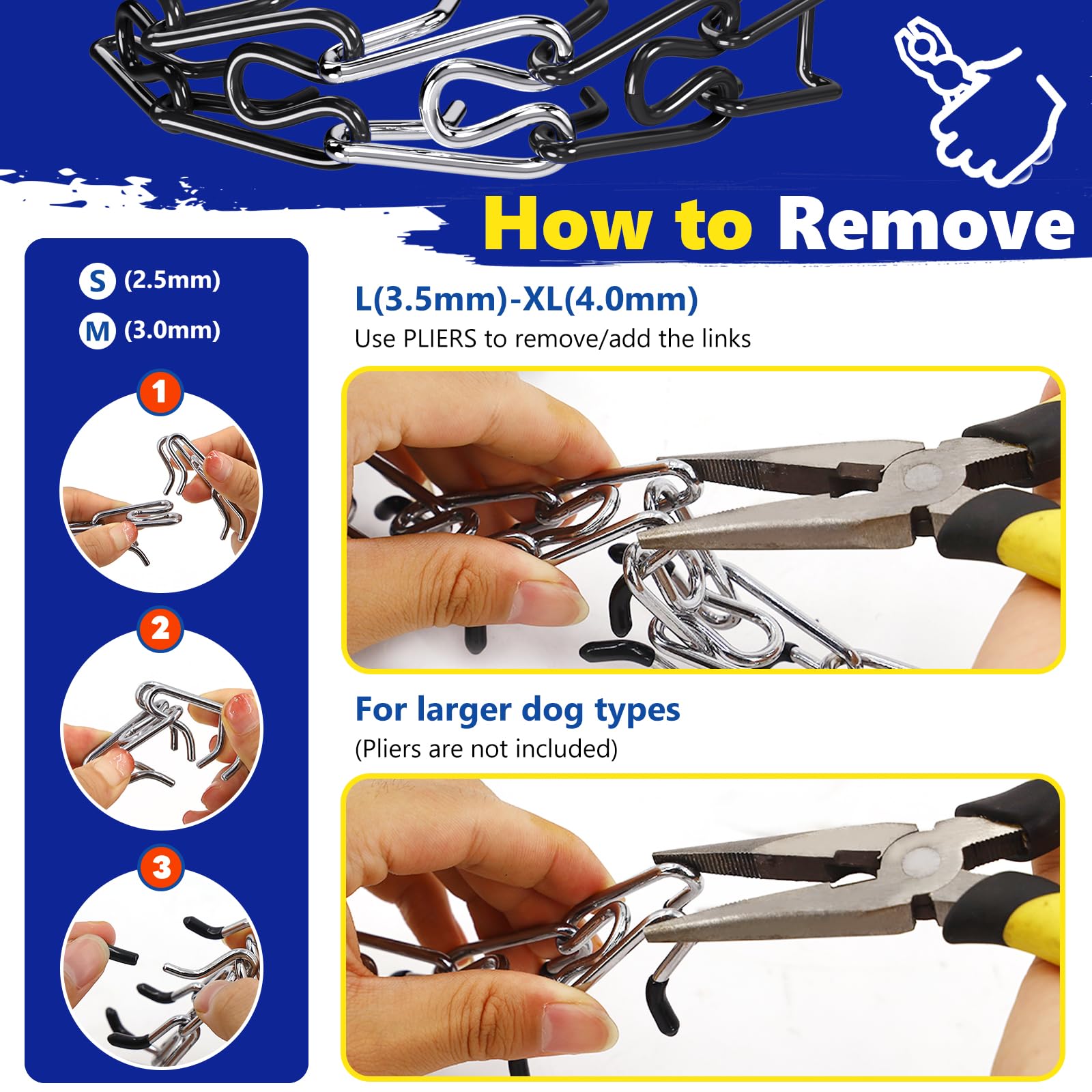 How to Remove

S (2.5mm)

M (3.0mm)

1

2

3

L(3.5mm)-XL(4.0mm)

Use PLIERS to remove/add the links

For larger dog types

(Pliers are not included)