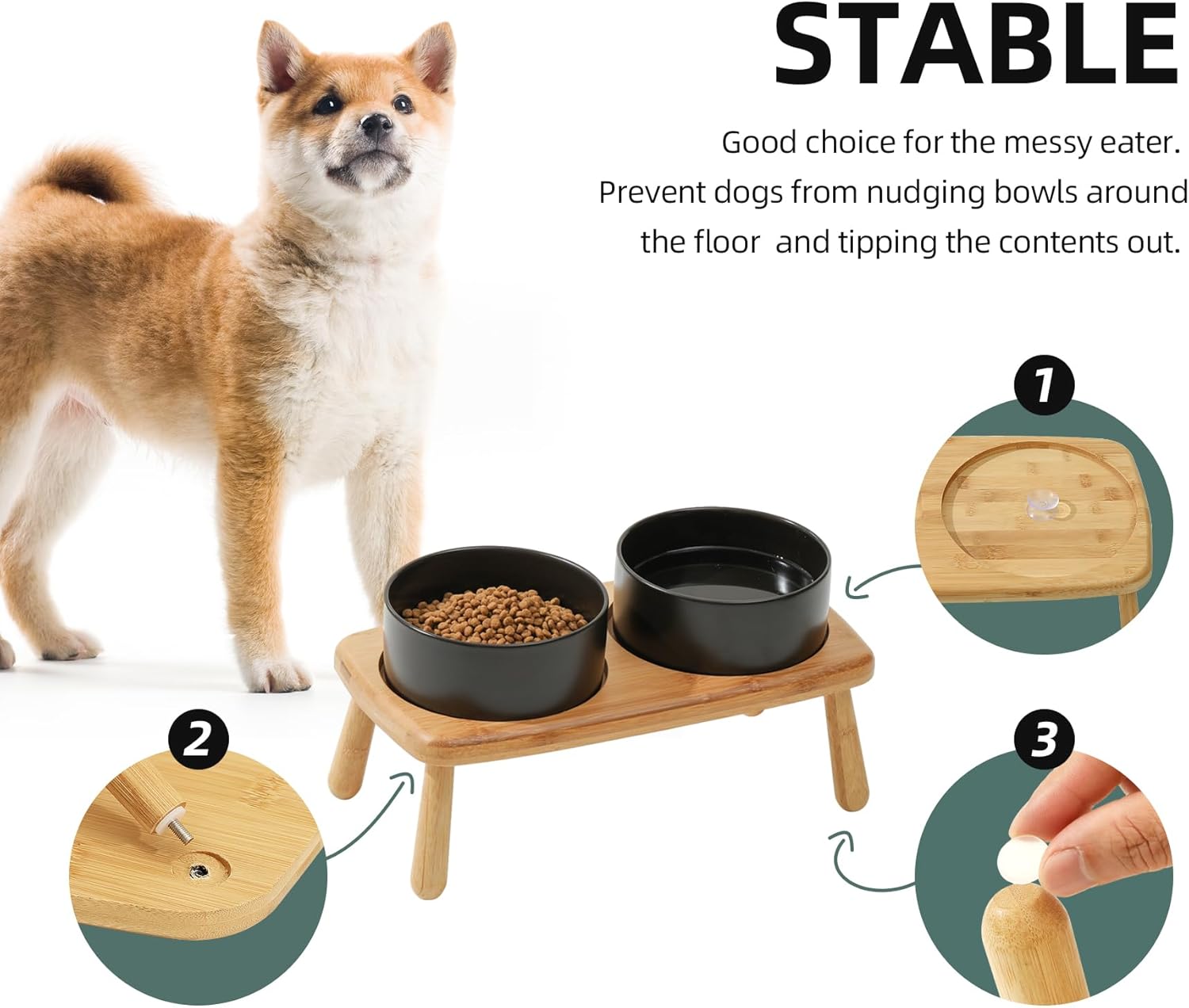 STABLE

Good choice for the messy eater. Prevent dogs from nudging bowls around the floor  and tipping the contents out.

1

2

3