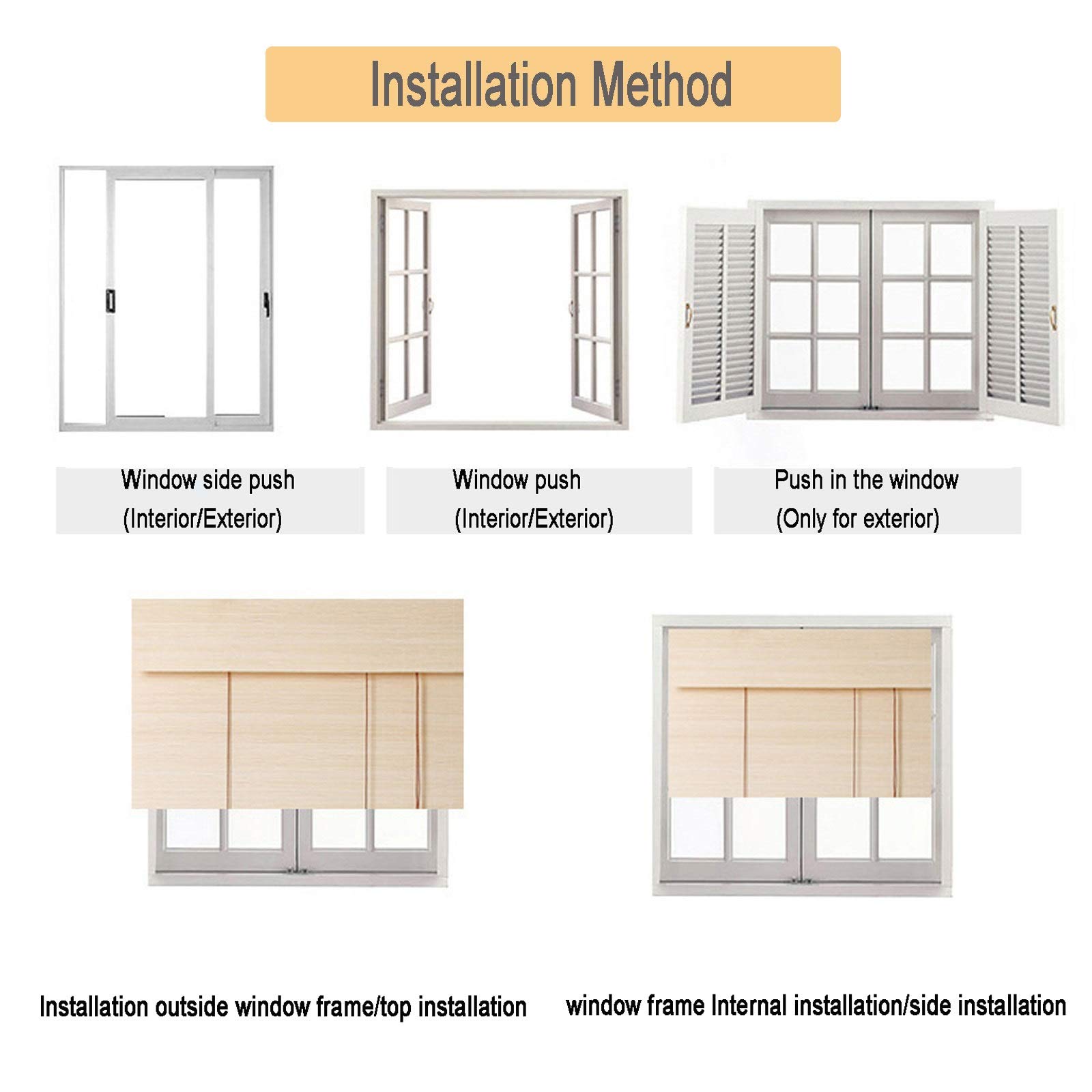 Installation Method

Window side push
(Interior/Exterior)

Window push
(Interior/Exterior)

Push in the window
(Only for exterior)

Installation outside window frame/top installation

window frame Internal installation/side installation