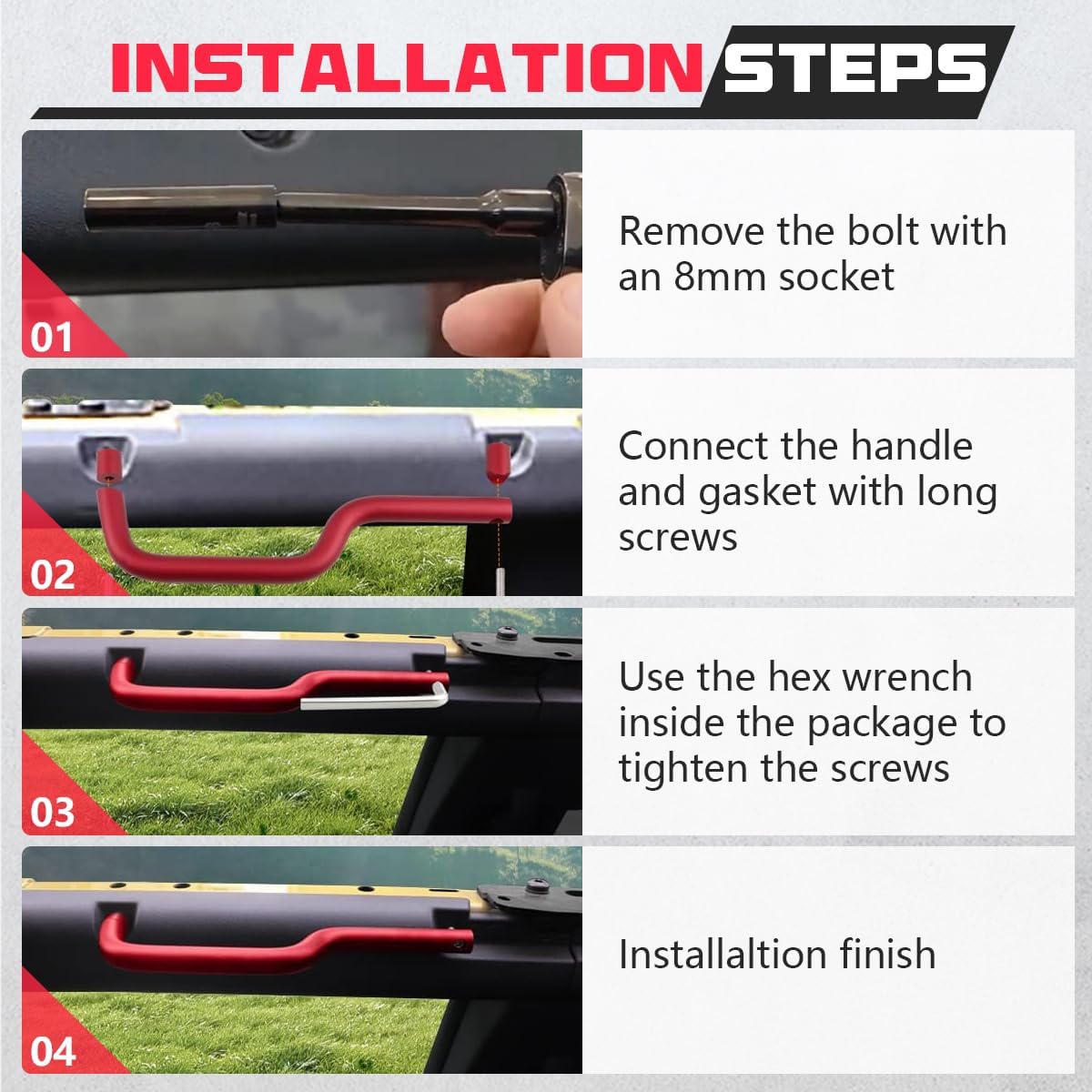 INSTALLATION STEPS

01

Remove the bolt with an 8mm socket

02

Connect the handle and gasket with long screws

03

Use the hex wrench inside the package to tighten the screws

04

Installaltion finish