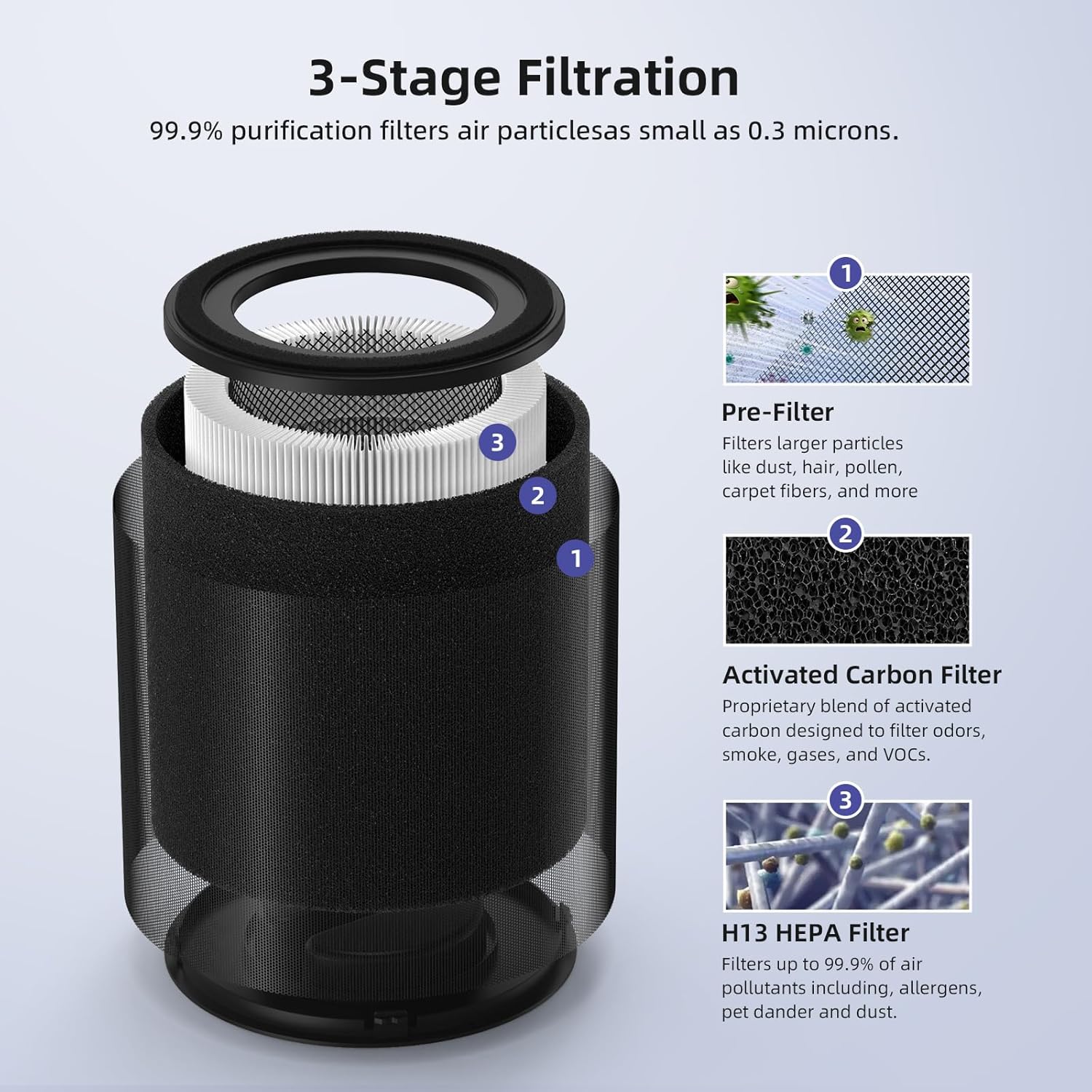 3-Stage Filtration

99.9% purification filters air particlesas small as 0.3 microns.

3

2

1

1

Pre-Filter

Filters larger particles like dust, hair, pollen, carpet fibers, and more

2

Activated Carbon Filter

Proprietary blend of activated carbon designed to filter odors, smoke, gases, and VOCs.

3

H13 HEPA Filter

Filters up to 99.9% of air pollutants including, allergens, pet dander and dust.