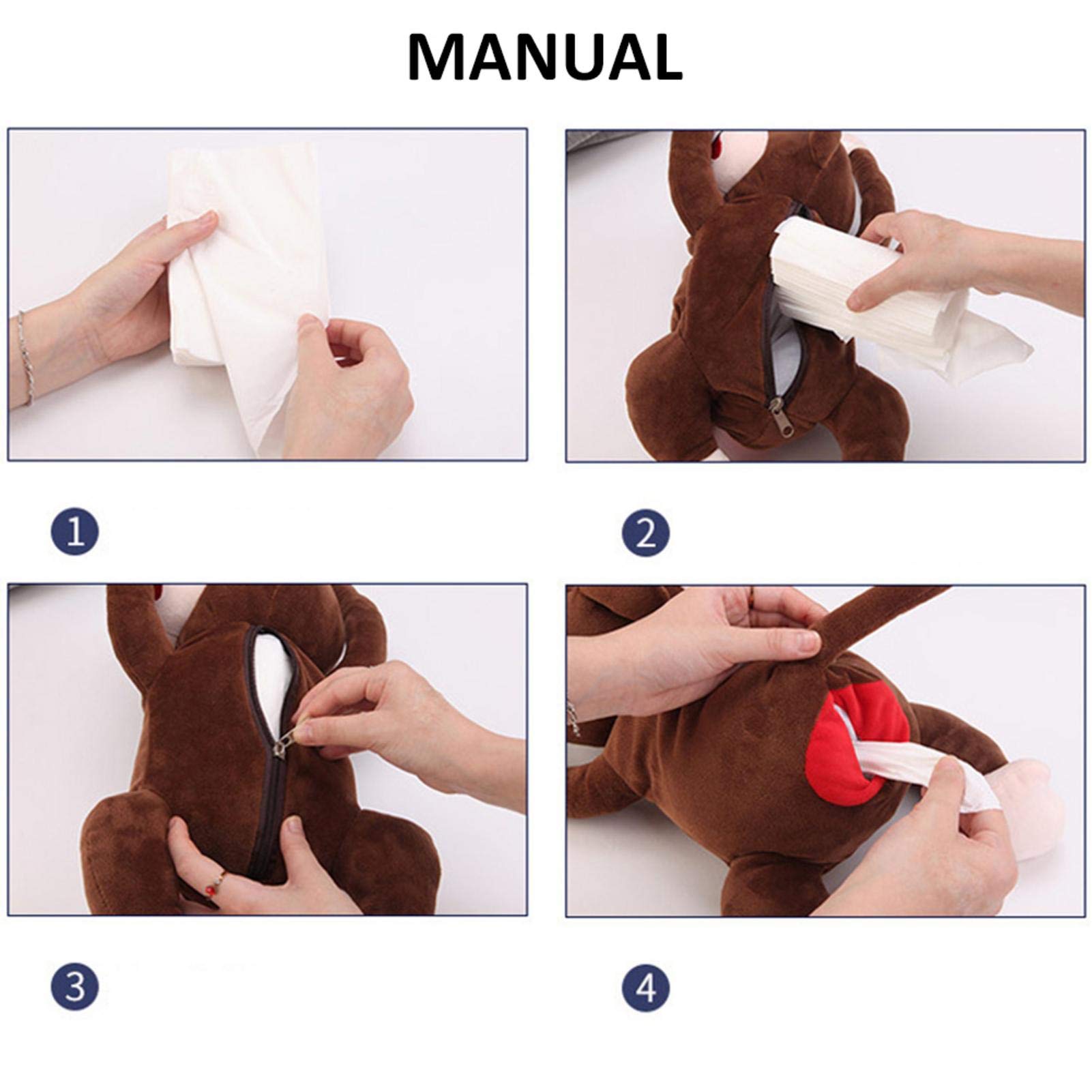 MANUAL

1

2

3

4