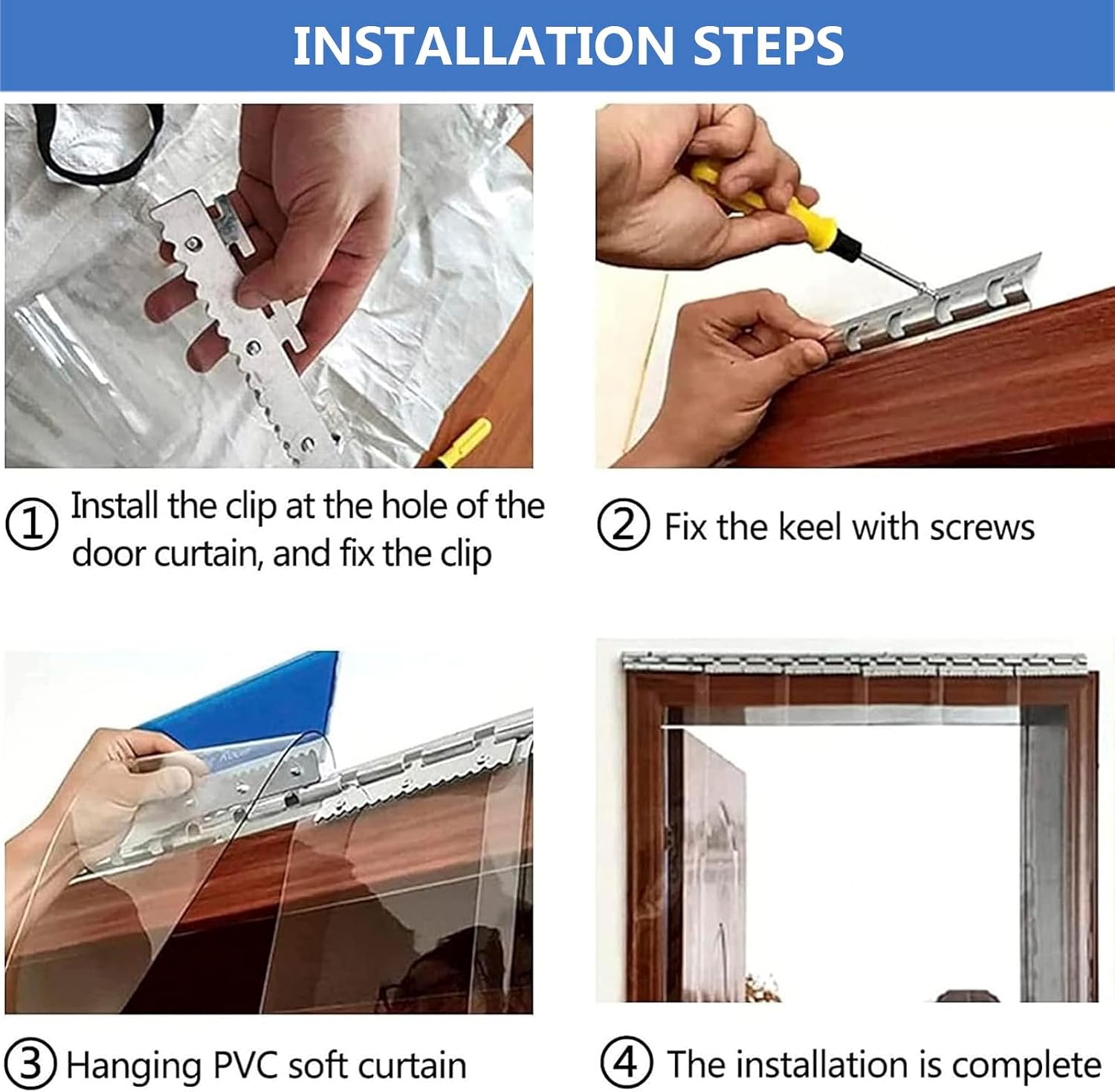 INSTALLATION STEPS

① Install the clip at the hole of the door curtain, and fix the clip

② Fix the keel with screws

③ Hanging PVC soft curtain

④ The installation is complete