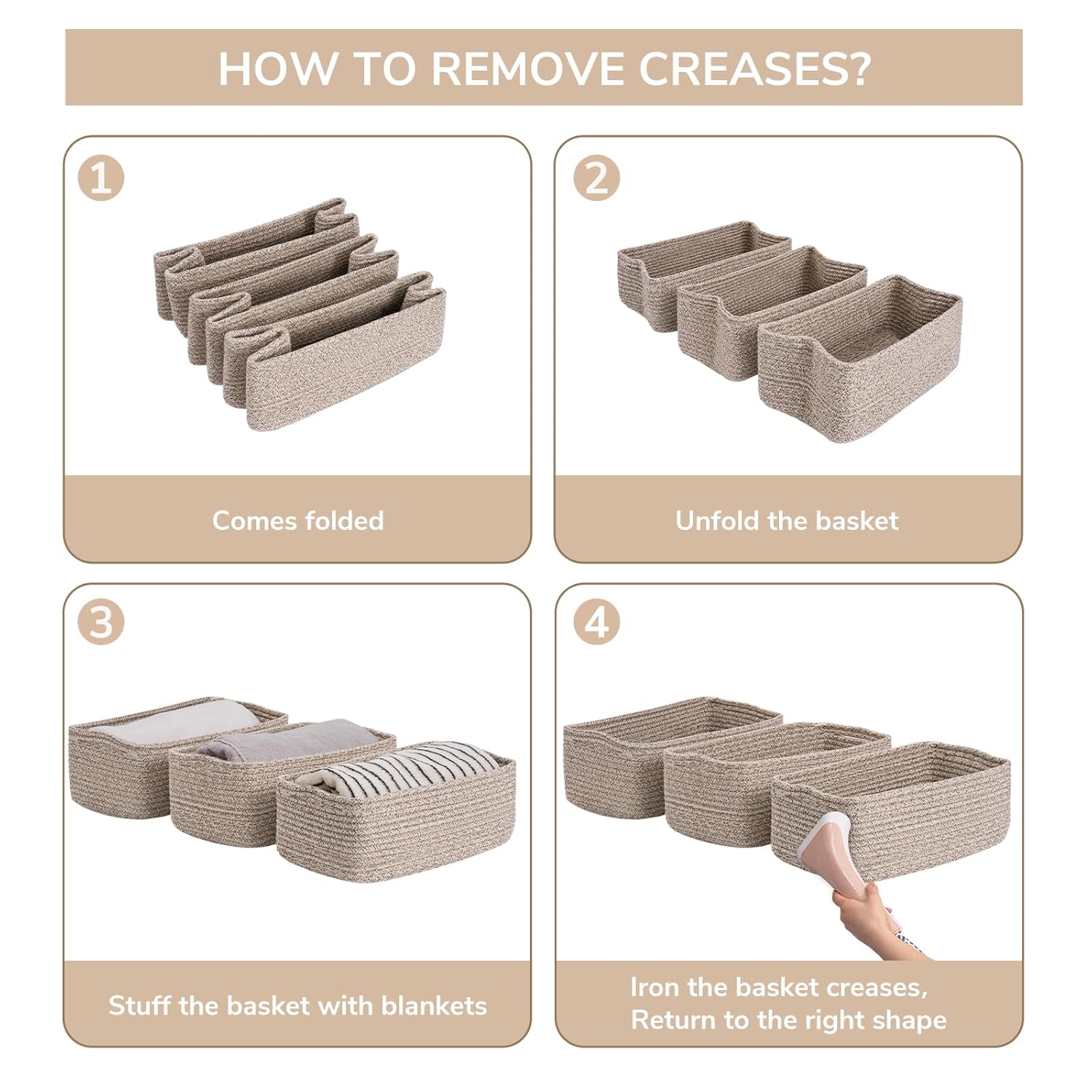 HOW TO REMOVE CREASES?

1

Comes folded

2

Unfold the basket

3

Stuff the basket with blankets

4

Iron the basket creases, Return to the right shape