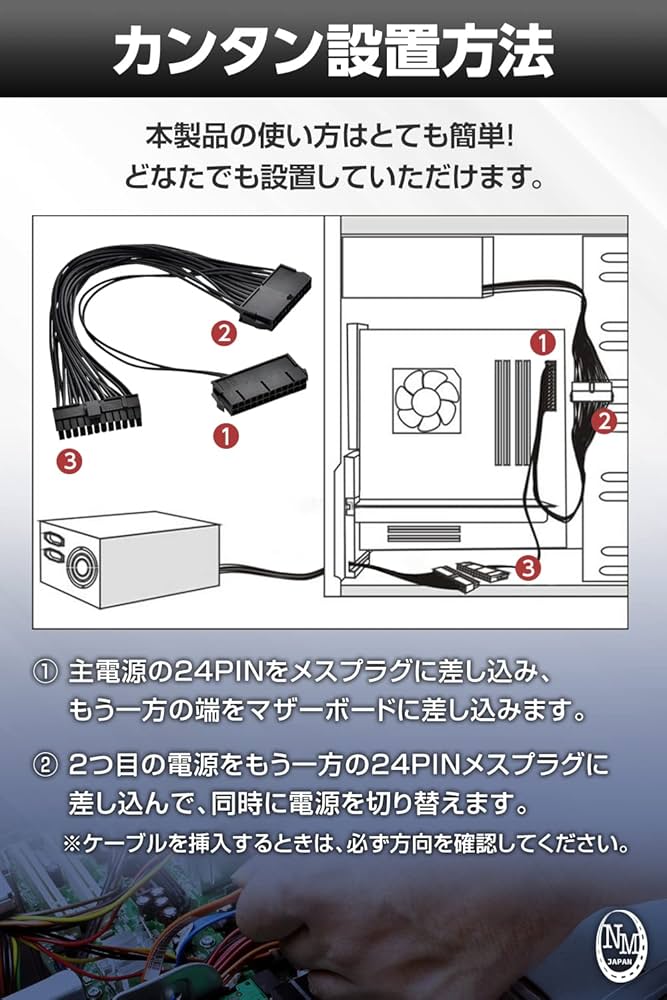 カンタン設置方法

本製品の使い方はとても簡単!
どなたでも設置していただけます。

2

1

3

1

2

3

① 主電源の24PINをメスプラグに差し込み、もう一方の端をマザーボードに差し込みます。

② 2つ目の電源をもう一方の24PINメスプラグに差し込んで、同時に電源を切り替えます。

※ケーブルを挿入するときは、必ず方向を確認してください。

NM JAPAN