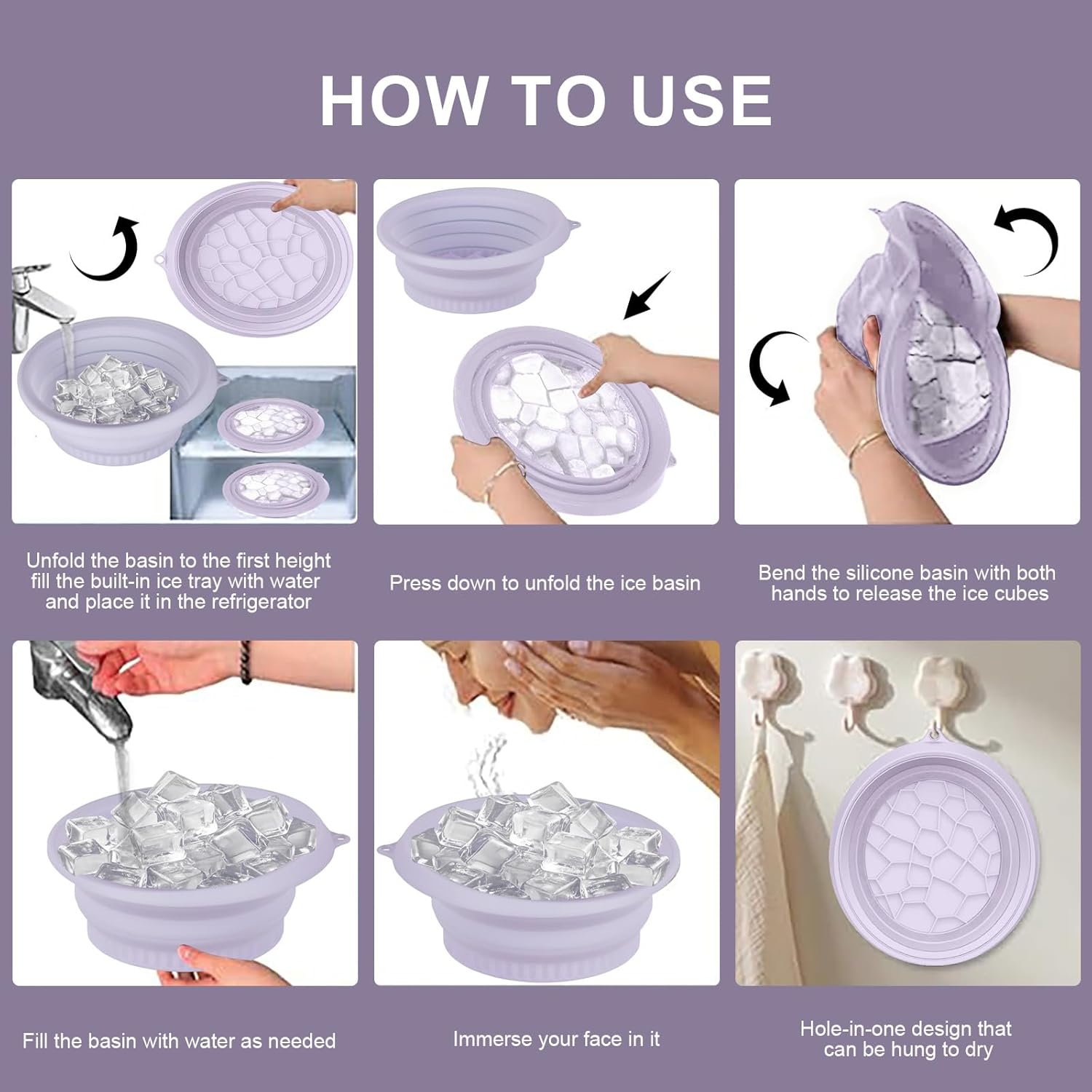 HOW TO USE

Unfold the basin to the first height fill the built-in ice tray with water and place it in the refrigerator

Press down to unfold the ice basin

Bend the silicone basin with both hands to release the ice cubes

Fill the basin with water as needed

Immerse your face in it

Hole-in-one design that can be hung to dry