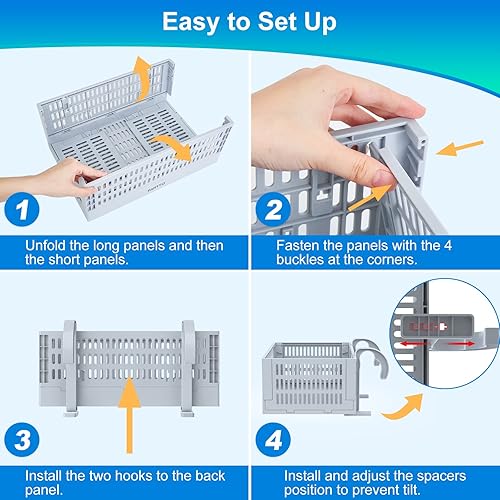 Easy to Set Up

1

Unfold the long panels and then the short panels.

2

Fasten the panels with the 4 buckles at the corners.

3

Install the two hooks to the back panel.

4

Install and adjust the spacers position to prevent tilt.