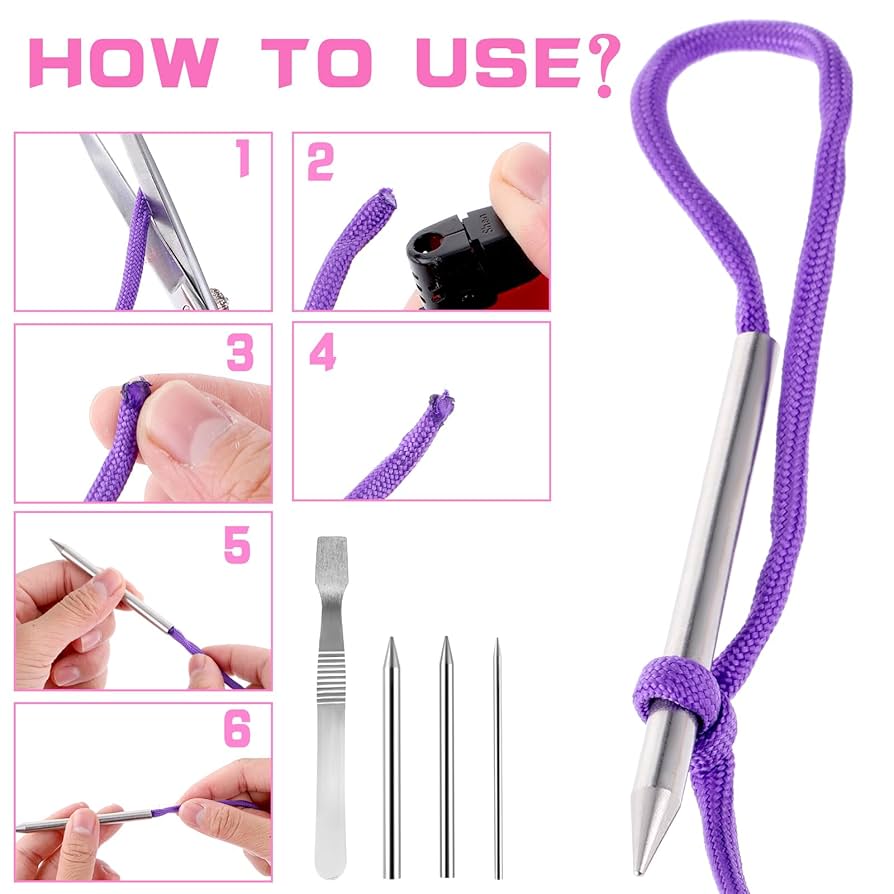 HOW TO USE?

1

2

3

4

5

6