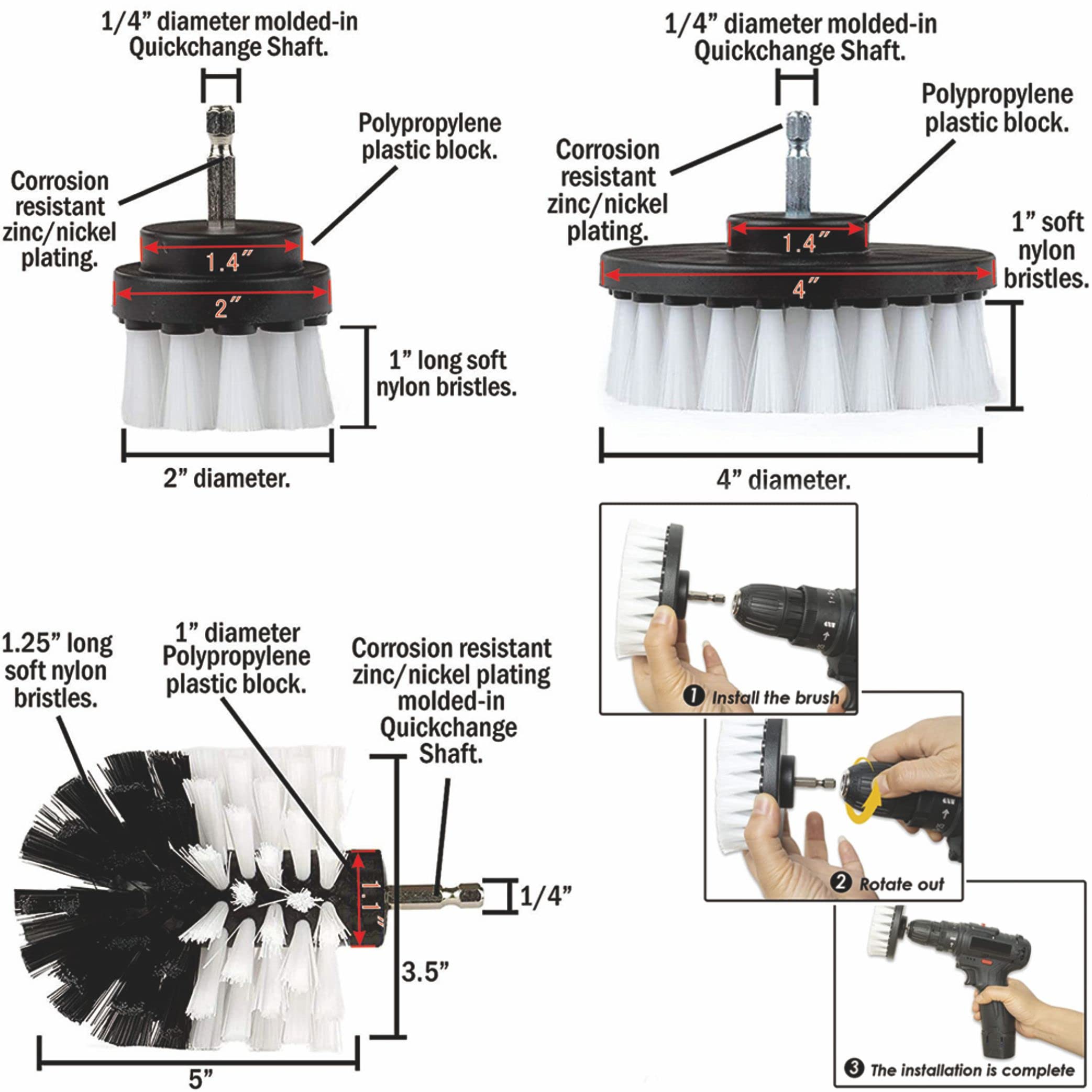 1/4” diameter molded-in Quickchange Shaft.

Polypropylene plastic block.

Corrosion resistant zinc/nickel plating.

1.4”

2”

1” long soft nylon bristles.

2” diameter.

1/4” diameter molded-in Quickchange Shaft.

Polypropylene plastic block.

Corrosion resistant zinc/nickel plating.

1.4”

4”

1” soft nylon bristles.

4” diameter.

1.25” long soft nylon bristles.

1” diameter Polypropylene plastic block.

Corrosion resistant zinc/nickel plating molded-in Quickchange Shaft.

1.1”

1/4”

3.5”

5”

1 Install the brush

2 Rotate out

3 The installation is complete