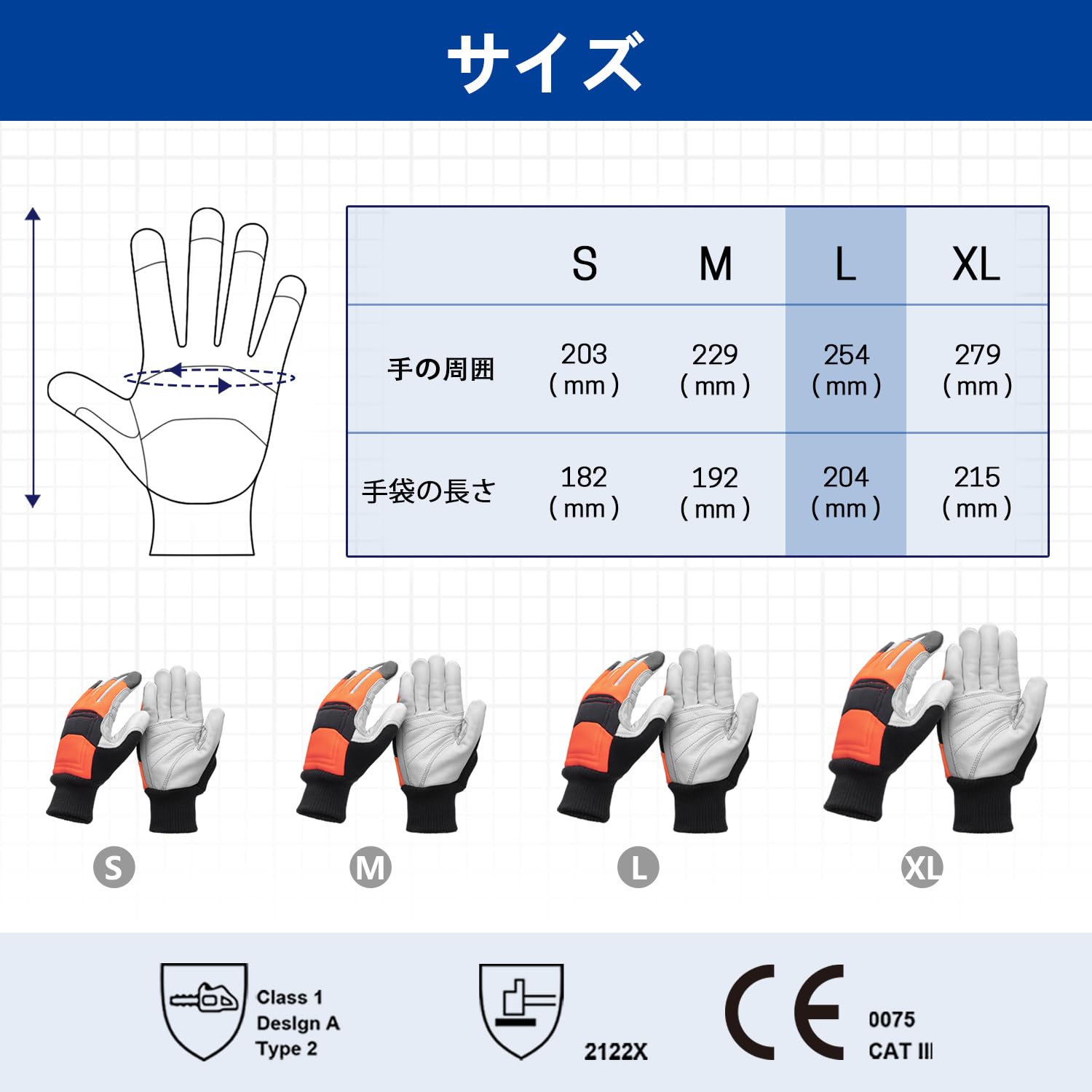 サイズ

|  | S | M | L | XL |
|---|---|---|---|---|
| 手の周囲 | 203 (mm) | 229 (mm) | 254 (mm) | 279 (mm) |
| 手袋の長さ | 182 (mm) | 192 (mm) | 204 (mm) | 215 (mm) |

S

M

L

XL

Class 1
Design A
Type 2

2122X

CE

0075
CAT III