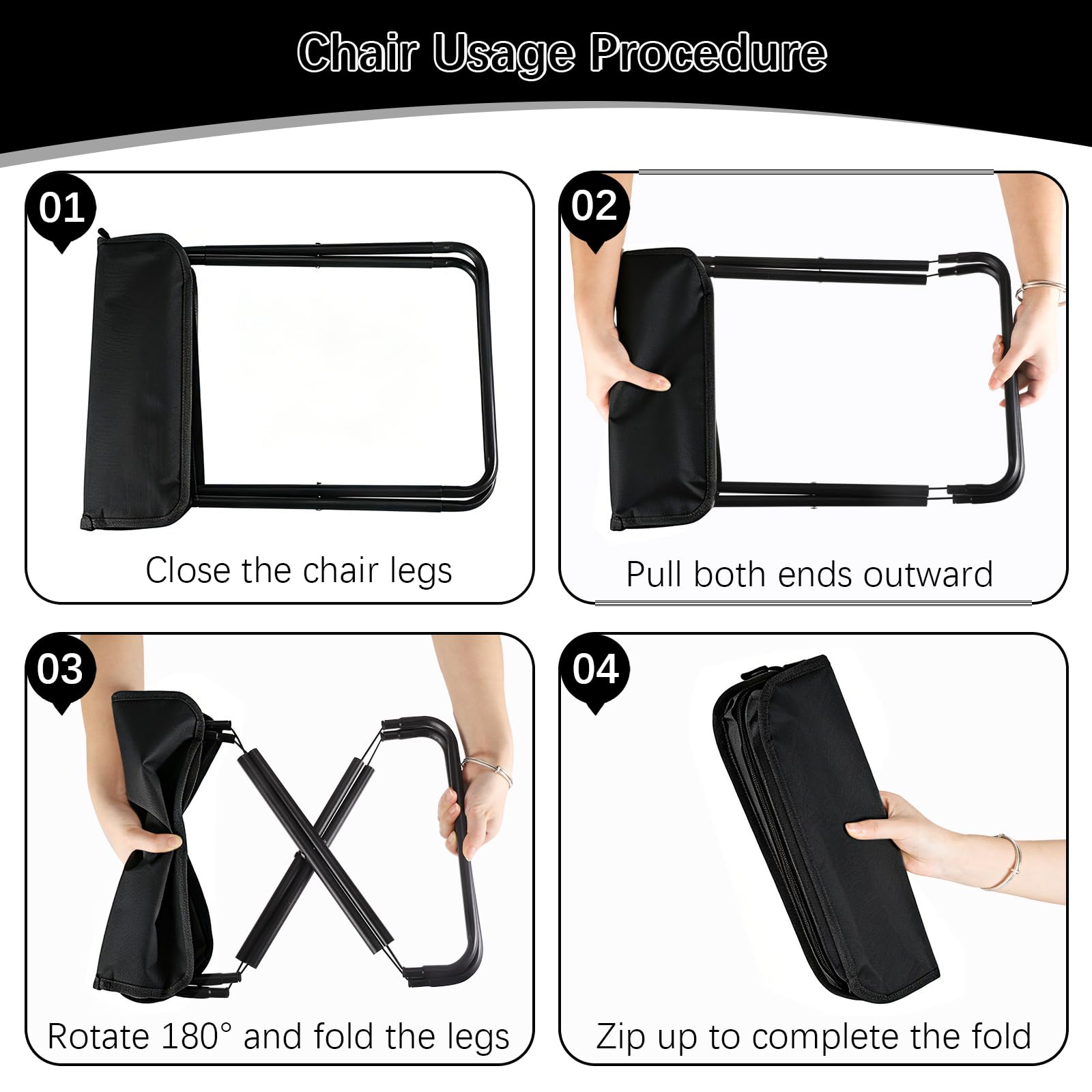 Chair Usage Procedure

01

Close the chair legs

02

Pull both ends outward

03

Rotate 180° and fold the legs

04

Zip up to complete the fold