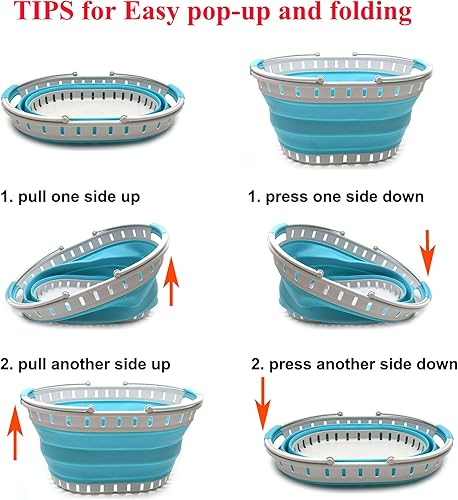 TIPS for Easy pop-up and folding

1. pull one side up

2. pull another side up

1. press one side down

2. press another side down