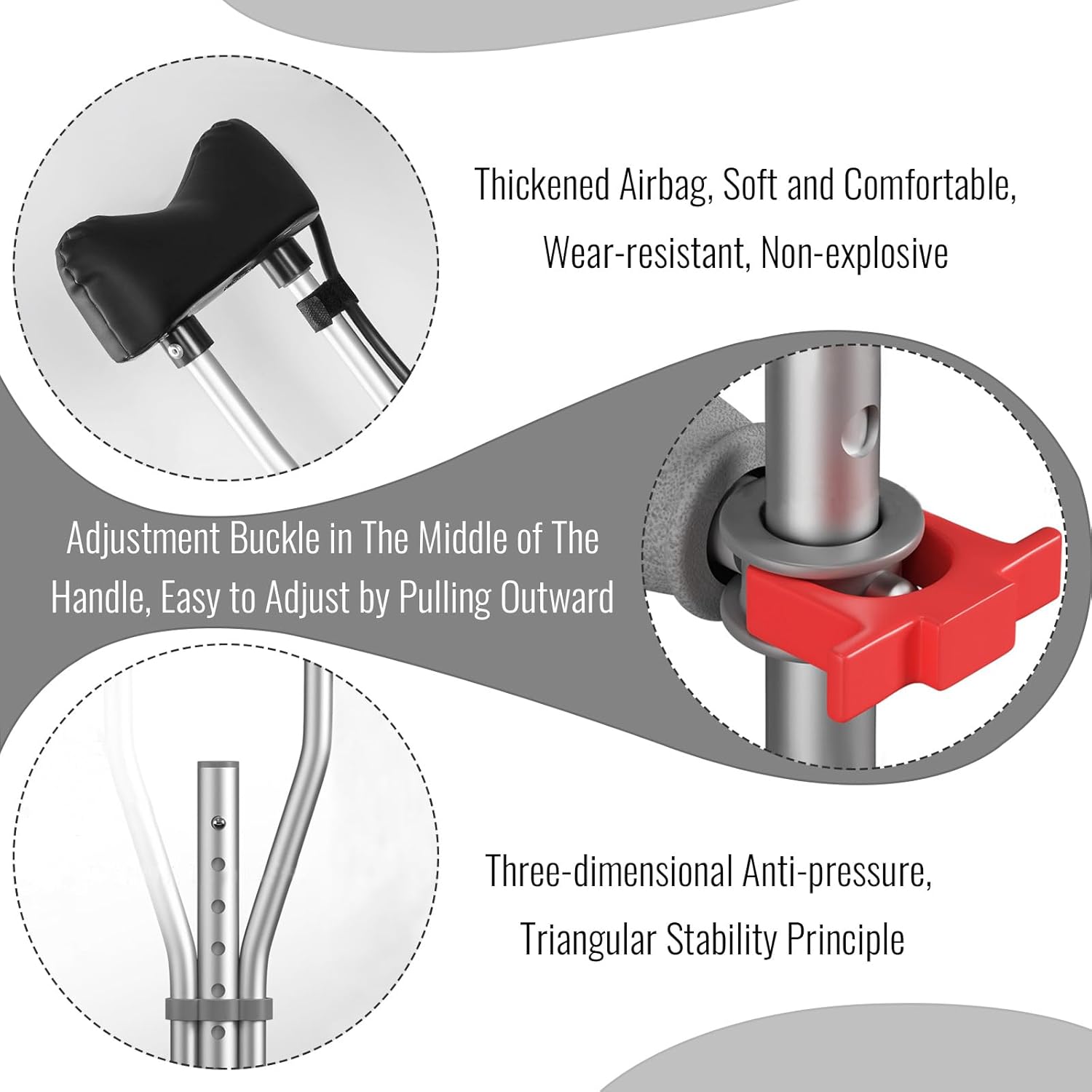 Thickened Airbag, Soft and Comfortable, Wear-resistant, Non-explosive

Adjustment Buckle in The Middle of The Handle, Easy to Adjust by Pulling Outward

Three-dimensional Anti-pressure, Triangular Stability Principle