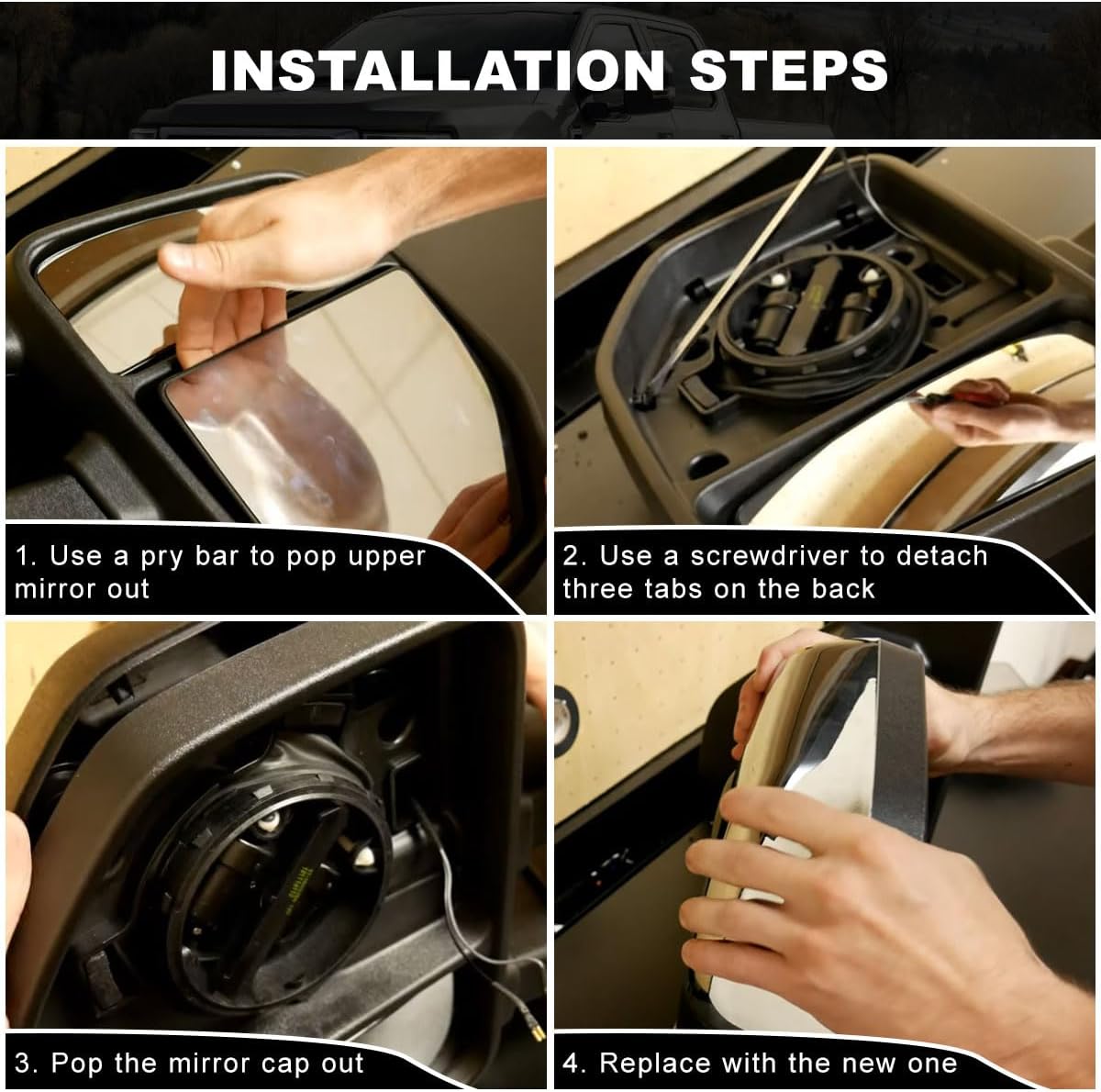 INSTALLATION STEPS

1. Use a pry bar to pop upper mirror out

2. Use a screwdriver to detach three tabs on the back

3. Pop the mirror cap out

4. Replace with the new one