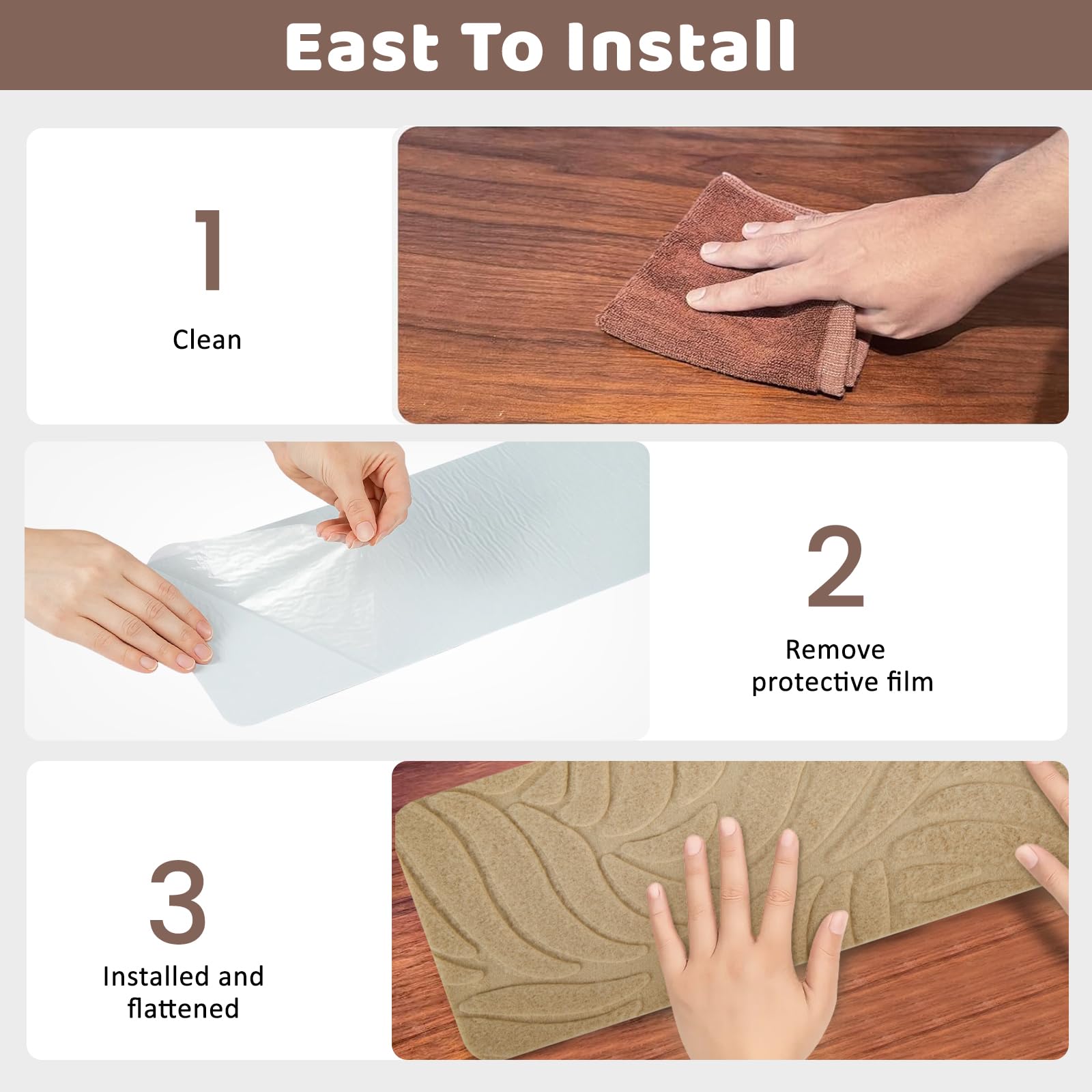 East To Install

1

Clean

2

Remove protective film

3

Installed and flattened