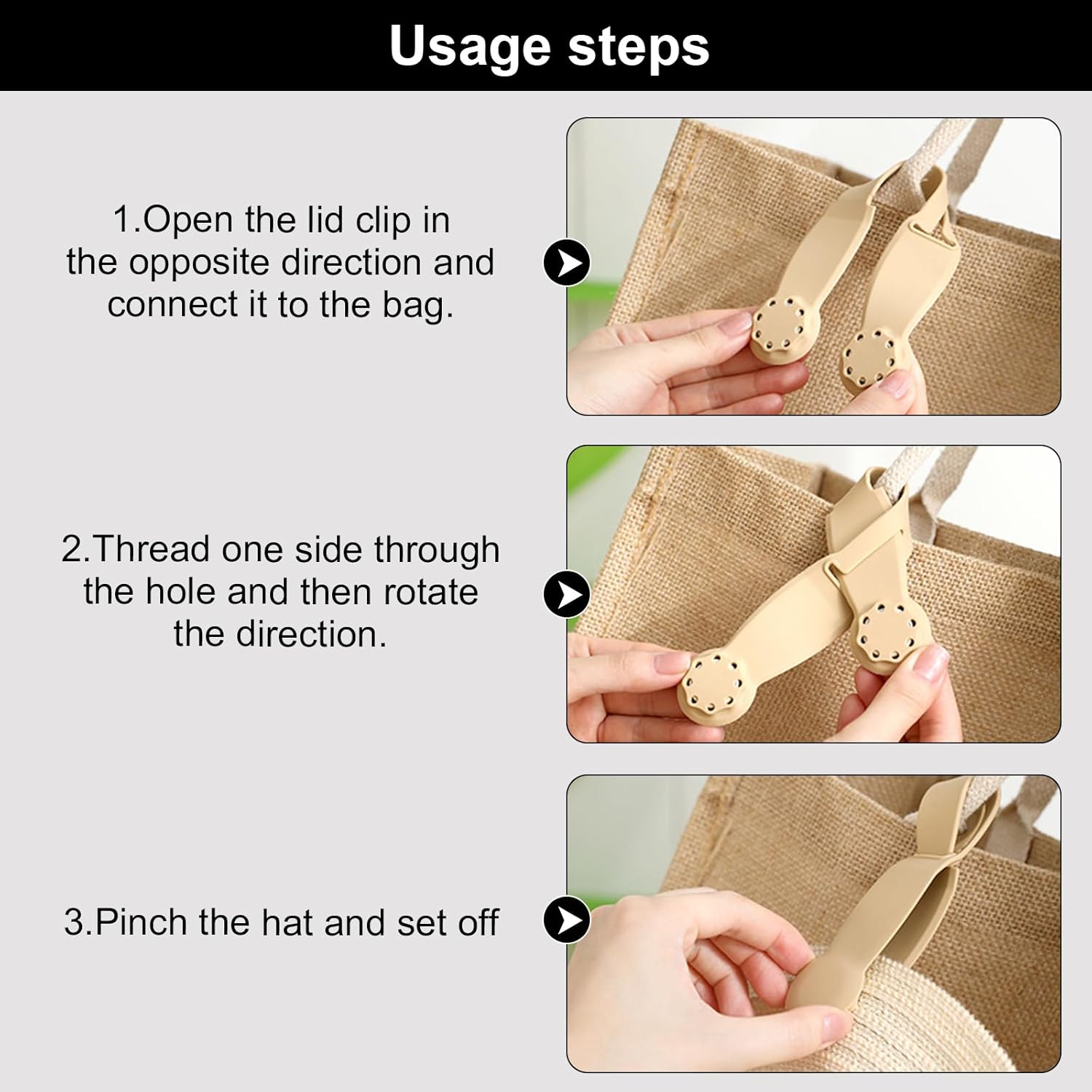 Usage steps

1.Open the lid clip in the opposite direction and connect it to the bag.

2.Thread one side through the hole and then rotate the direction.

3.Pinch the hat and set off