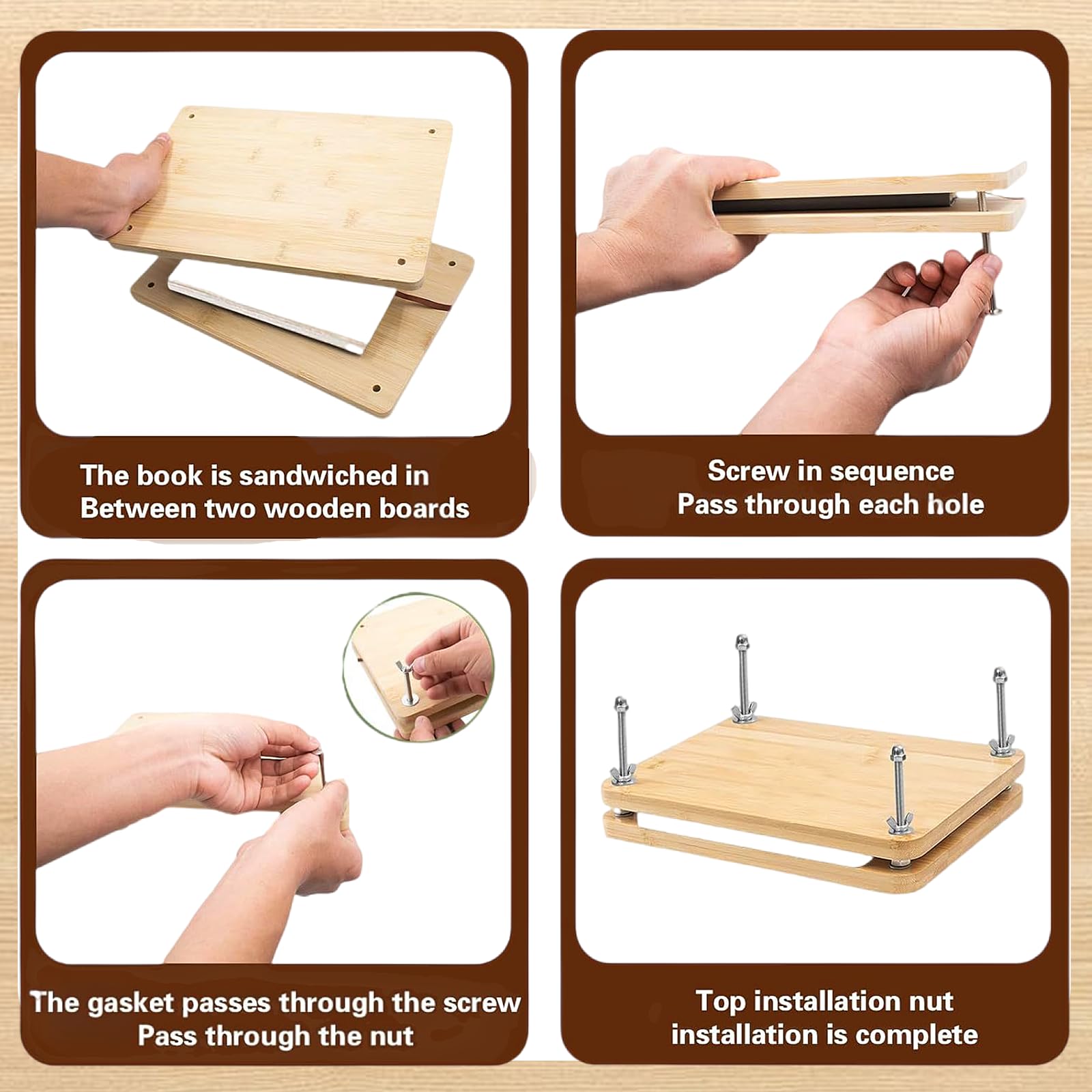 The book is sandwiched in
Between two wooden boards

Screw in sequence
Pass through each hole

The gasket passes through the screw
Pass through the nut

Top installation nut
installation is complete