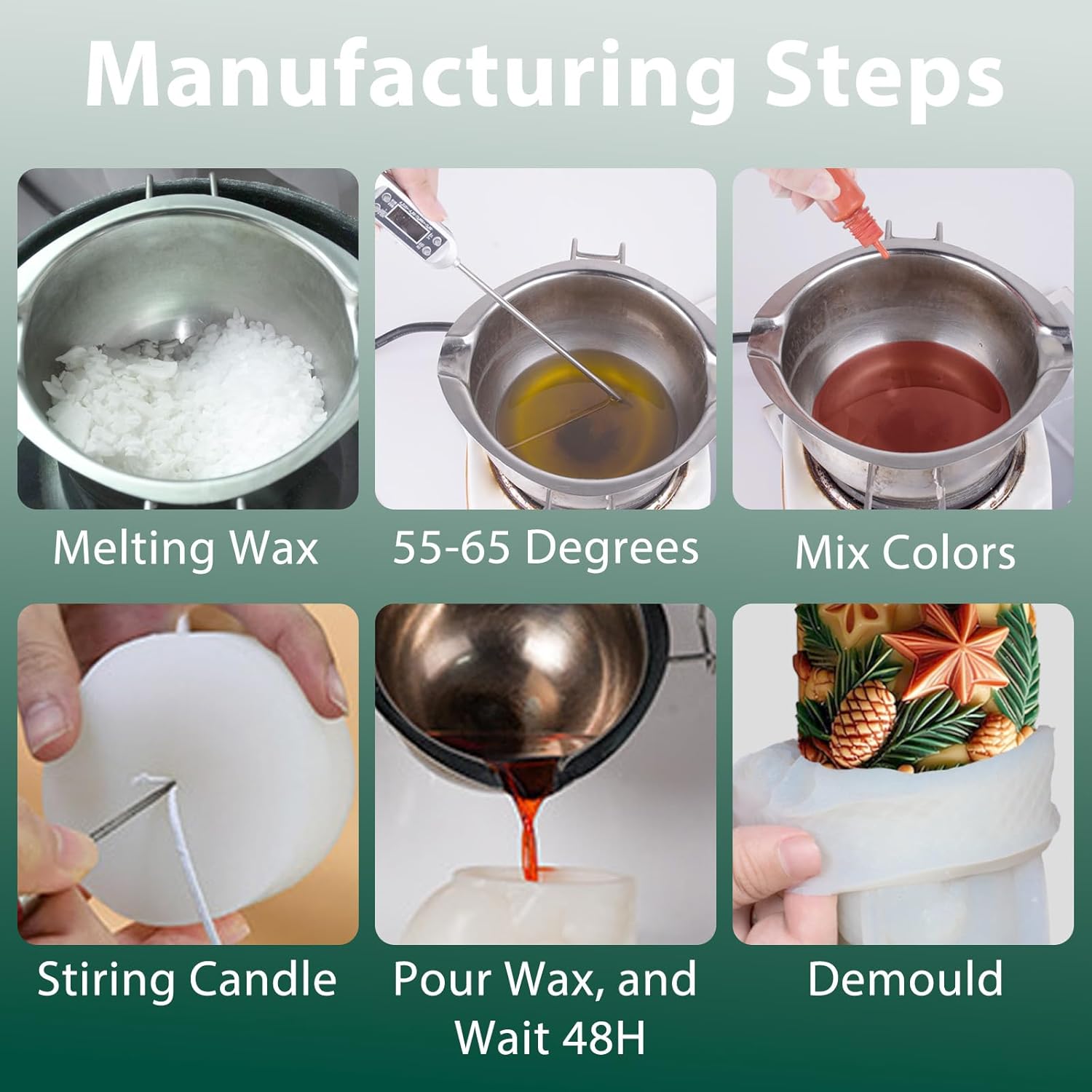 Manufacturing Steps

Melting Wax

55-65 Degrees

Mix Colors

Stiring Candle

Pour Wax, and Wait 48H

Demould