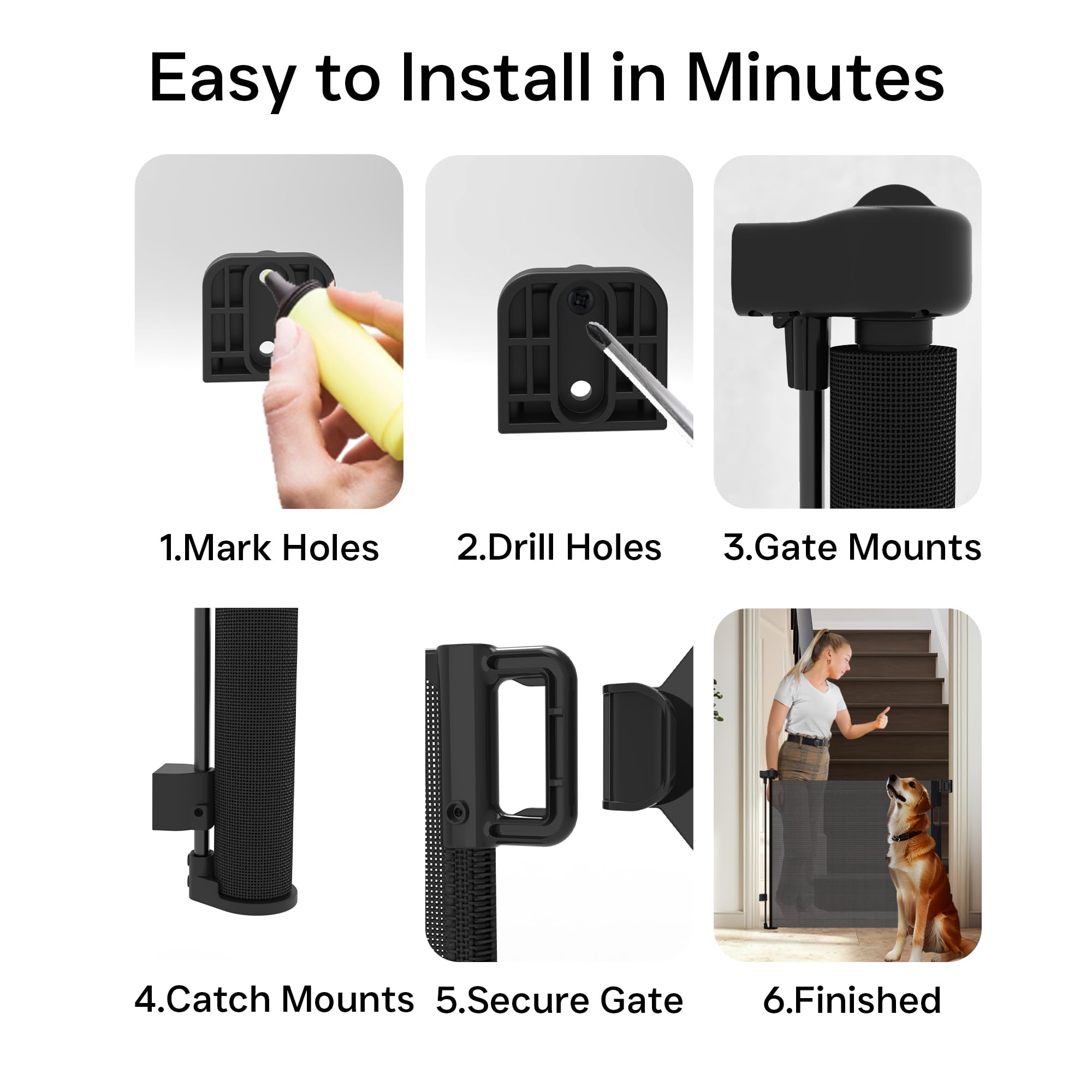 Easy to Install in Minutes

1.Mark Holes

2.Drill Holes

3.Gate Mounts

4.Catch Mounts

5.Secure Gate

6.Finished