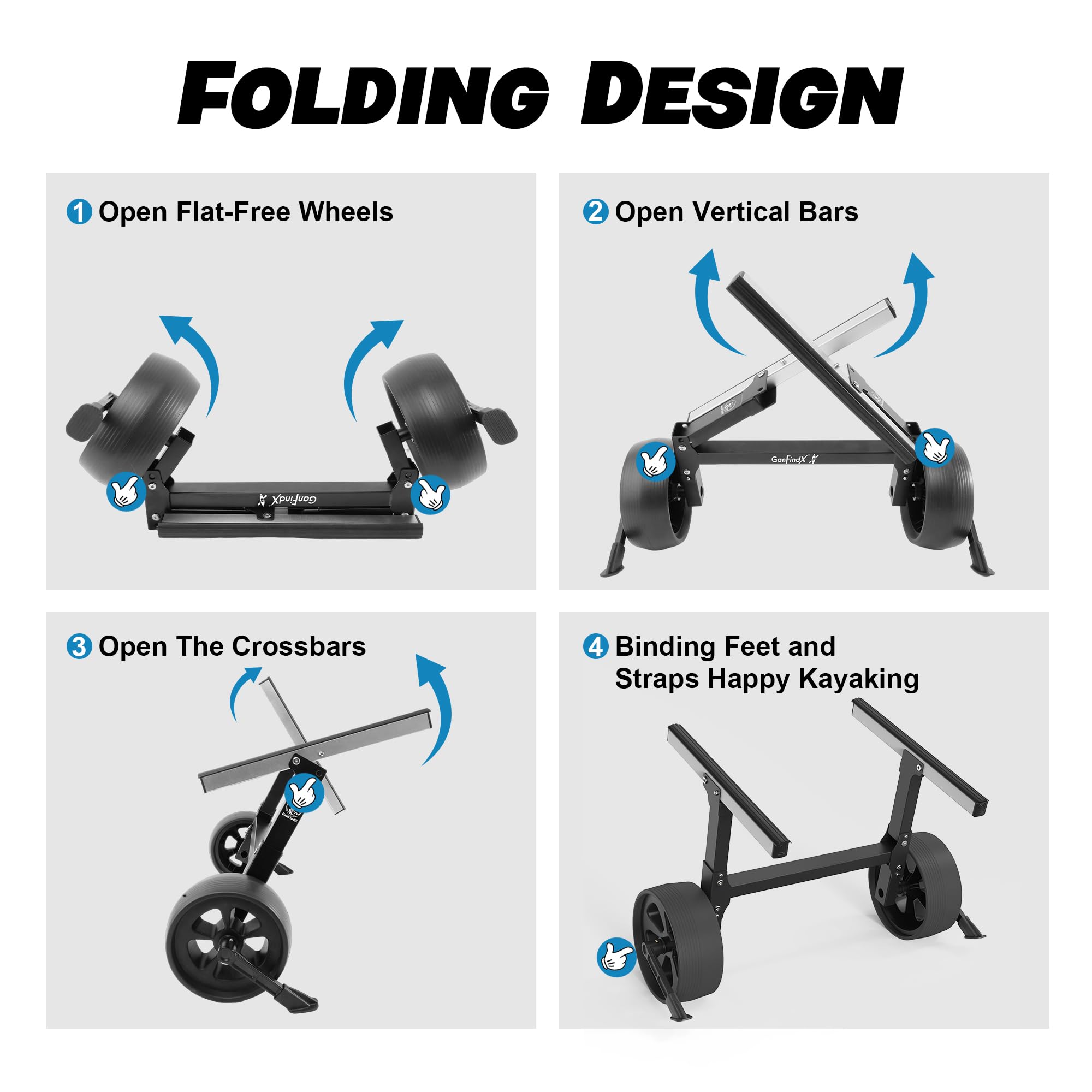 FOLDING DESIGN

1 Open Flat-Free Wheels

GanFindX

2 Open Vertical Bars

GanFindX

3 Open The Crossbars

GanFindX

4 Binding Feet and Straps Happy Kayaking