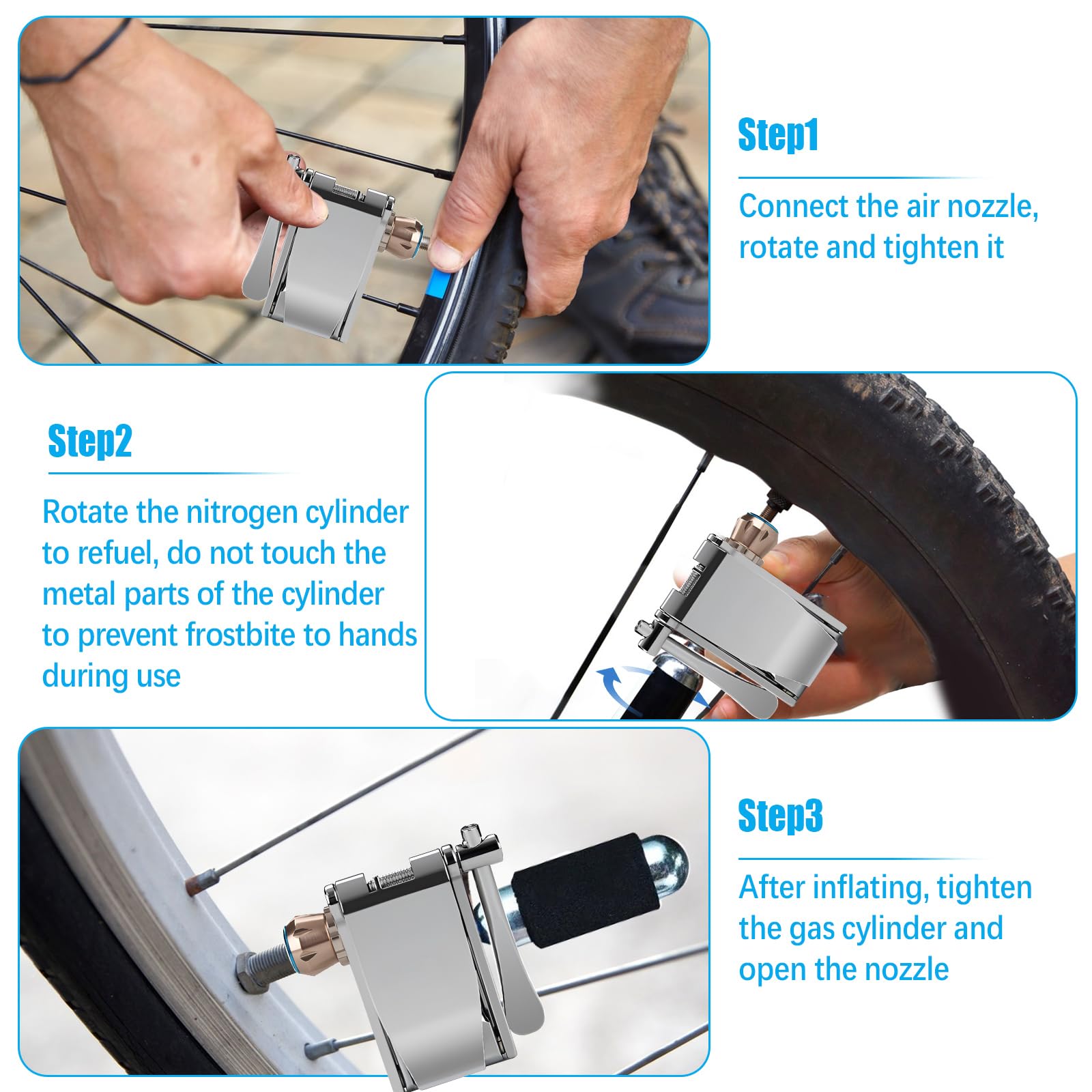 Step1

Connect the air nozzle, rotate and tighten it

Step2

Rotate the nitrogen cylinder to refuel, do not touch the metal parts of the cylinder to prevent frostbite to hands during use

Step3

After inflating, tighten the gas cylinder and open the nozzle