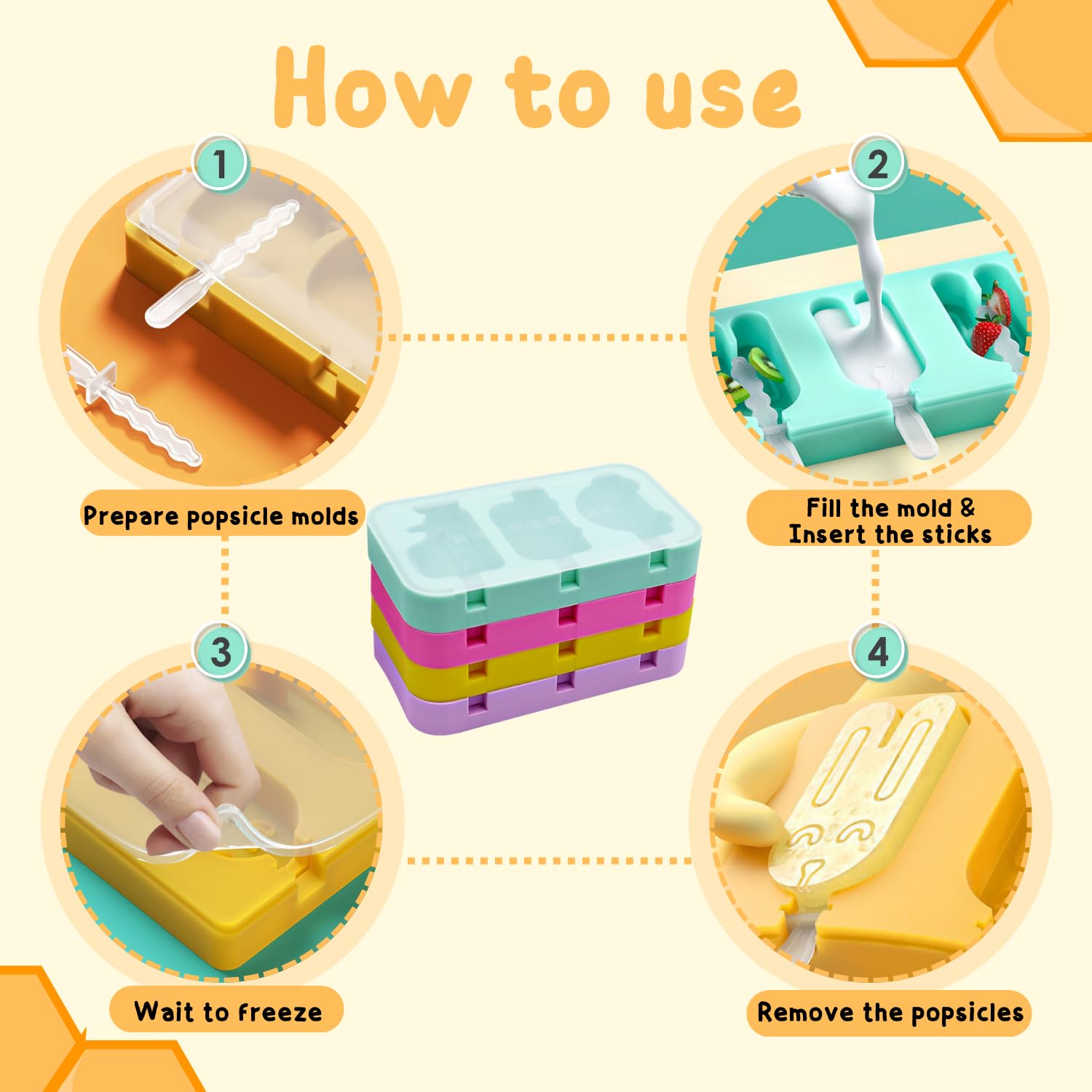 How to use

1

Prepare popsicle molds

2

Fill the mold & Insert the sticks

3

Wait to freeze

4

Remove the popsicles