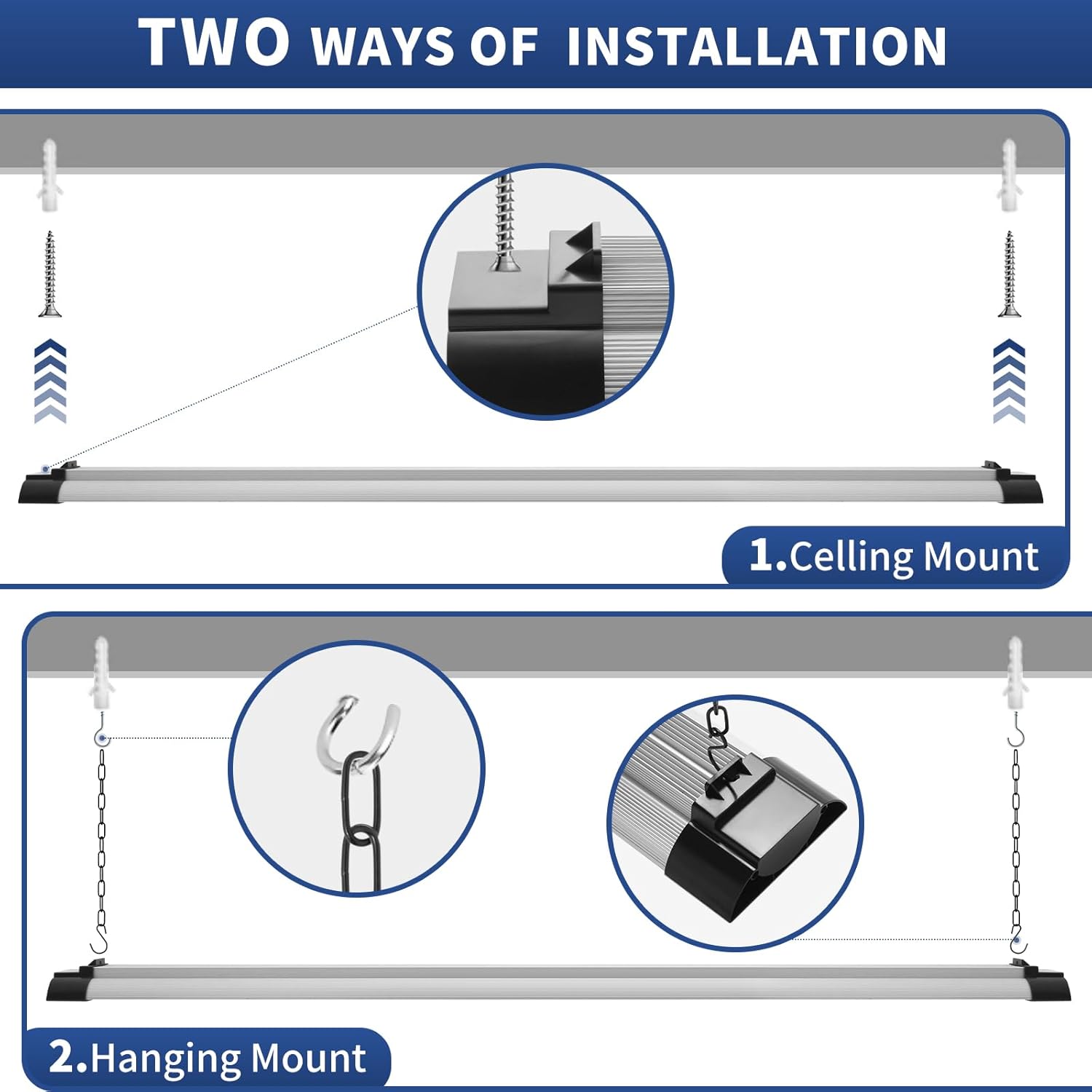 TWO WAYS OF INSTALLATION

1.Celling Mount

2.Hanging Mount