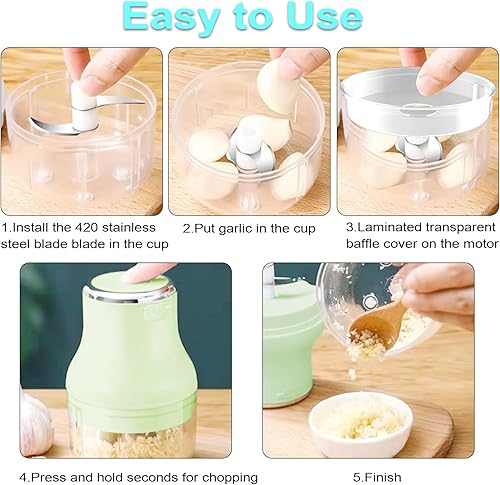 Easy to Use

1.Install the 420 stainless steel blade blade in the cup

2.Put garlic in the cup

3.Laminated transparent baffle cover on the motor

4.Press and hold seconds for chopping

5.Finish