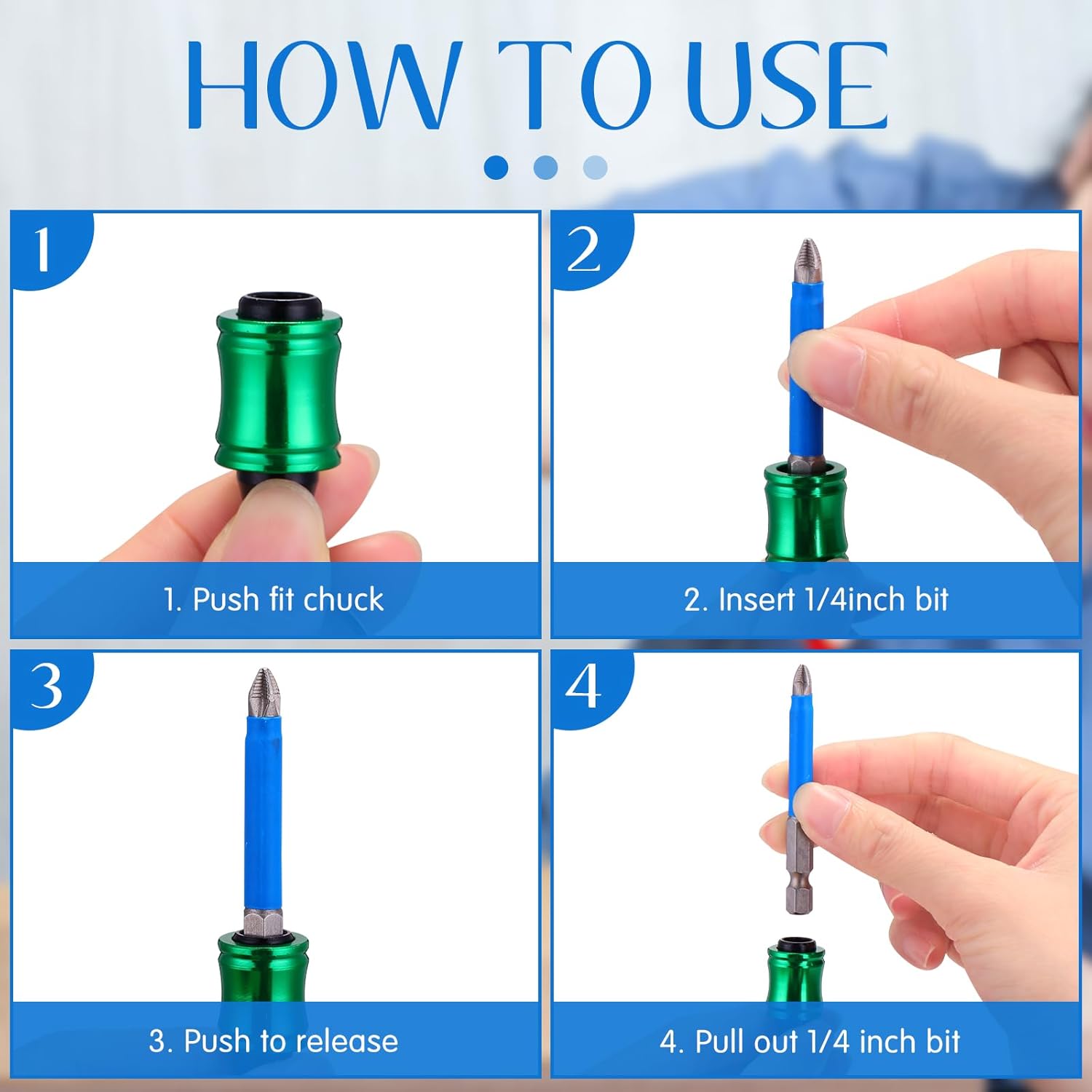 HOW TO USE

1

1. Push fit chuck

2

2. Insert 1/4inch bit

3

3. Push to release

4

4. Pull out 1/4 inch bit