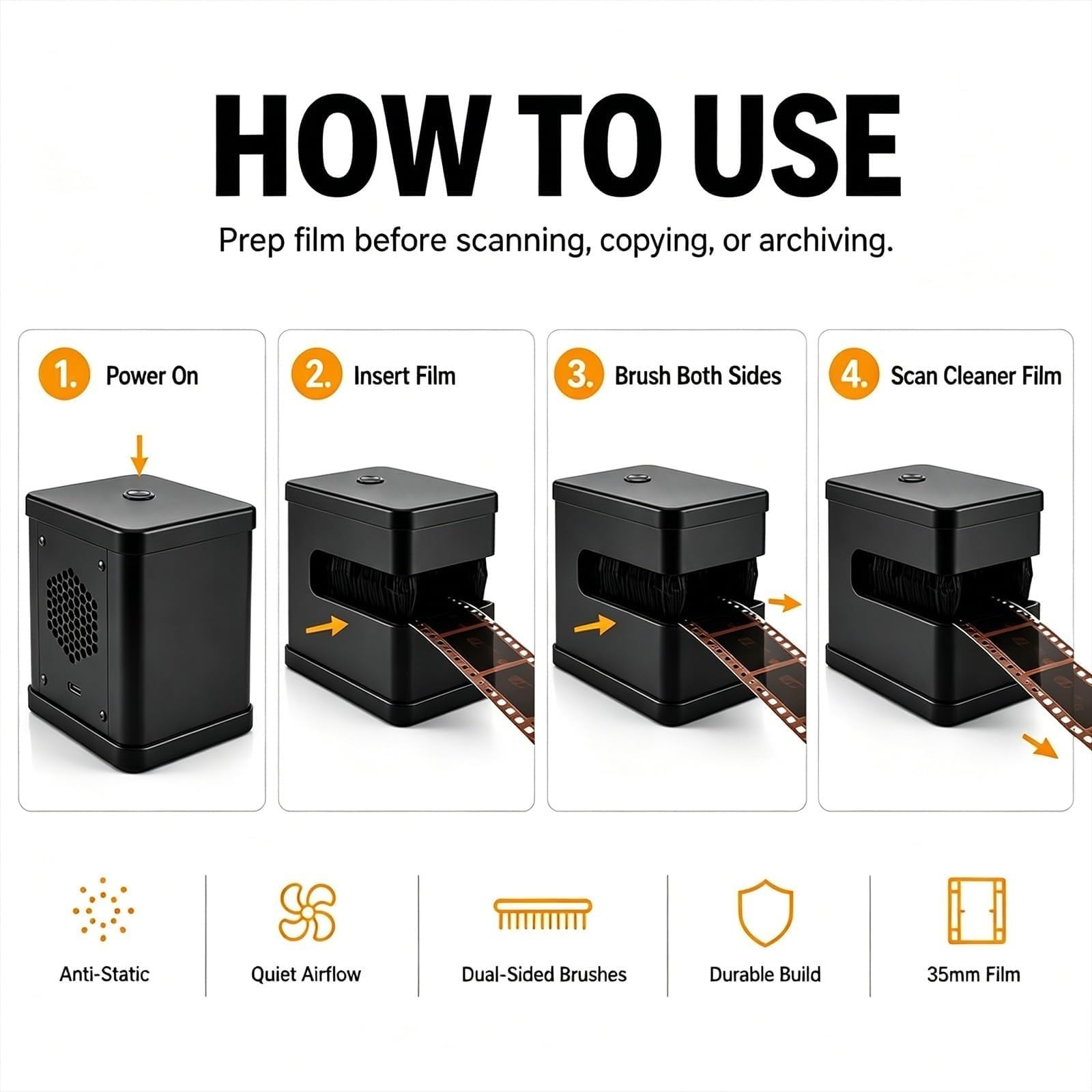 HOW TO USE

Prep film before scanning, copying, or archiving.

1. Power On

2. Insert Film

3. Brush Both Sides

4. Scan Cleaner Film

Anti-Static

Quiet Airflow

Dual-Sided Brushes

Durable Build

35mm Film