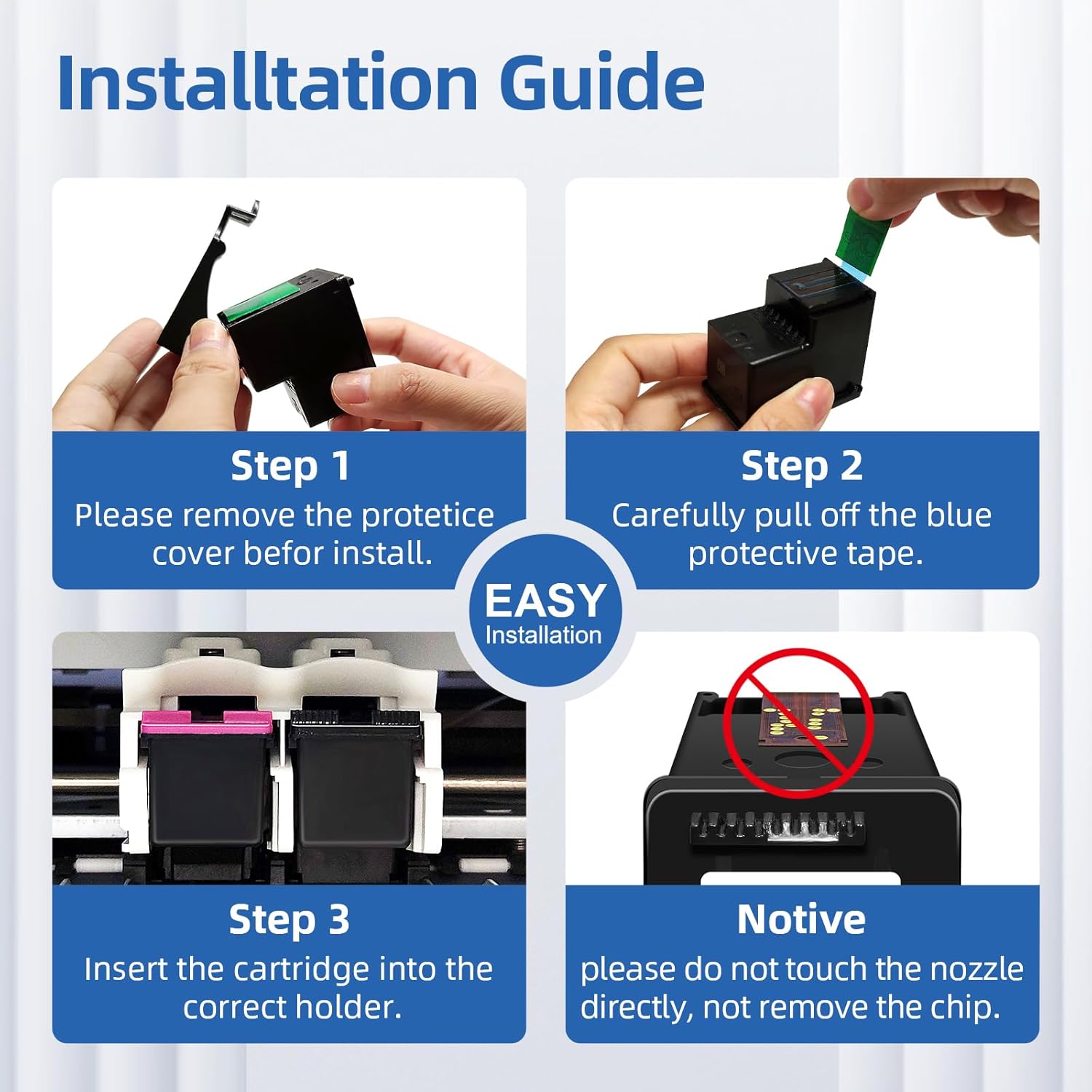 Installtation Guide

Step 1
Please remove the protetice cover befor install.

Step 2
Carefully pull off the blue protective tape.

EASY
Installation

Step 3
Insert the cartridge into the correct holder.

Notive
please do not touch the nozzle directly, not remove the chip.