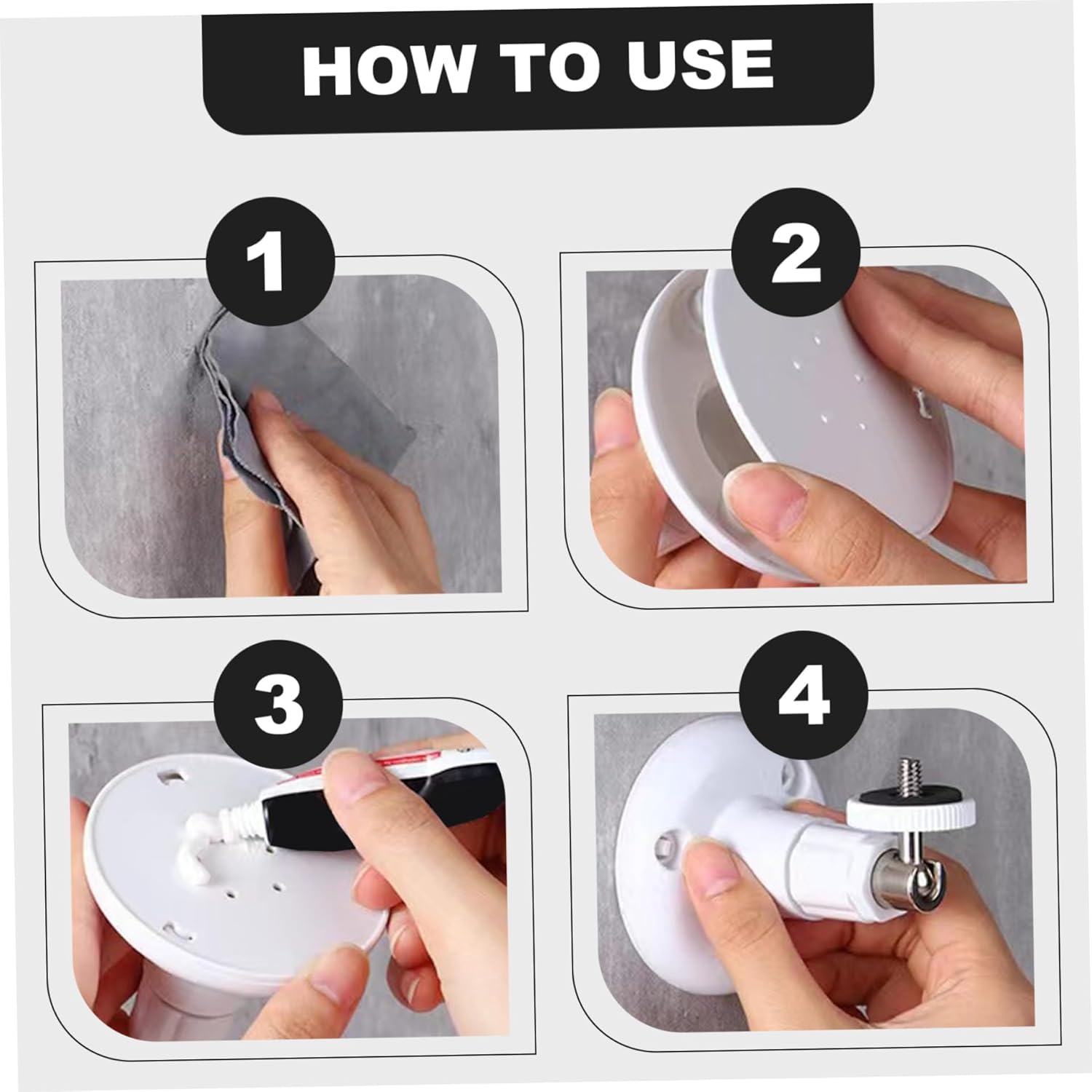 HOW TO USE

1

2

3

4