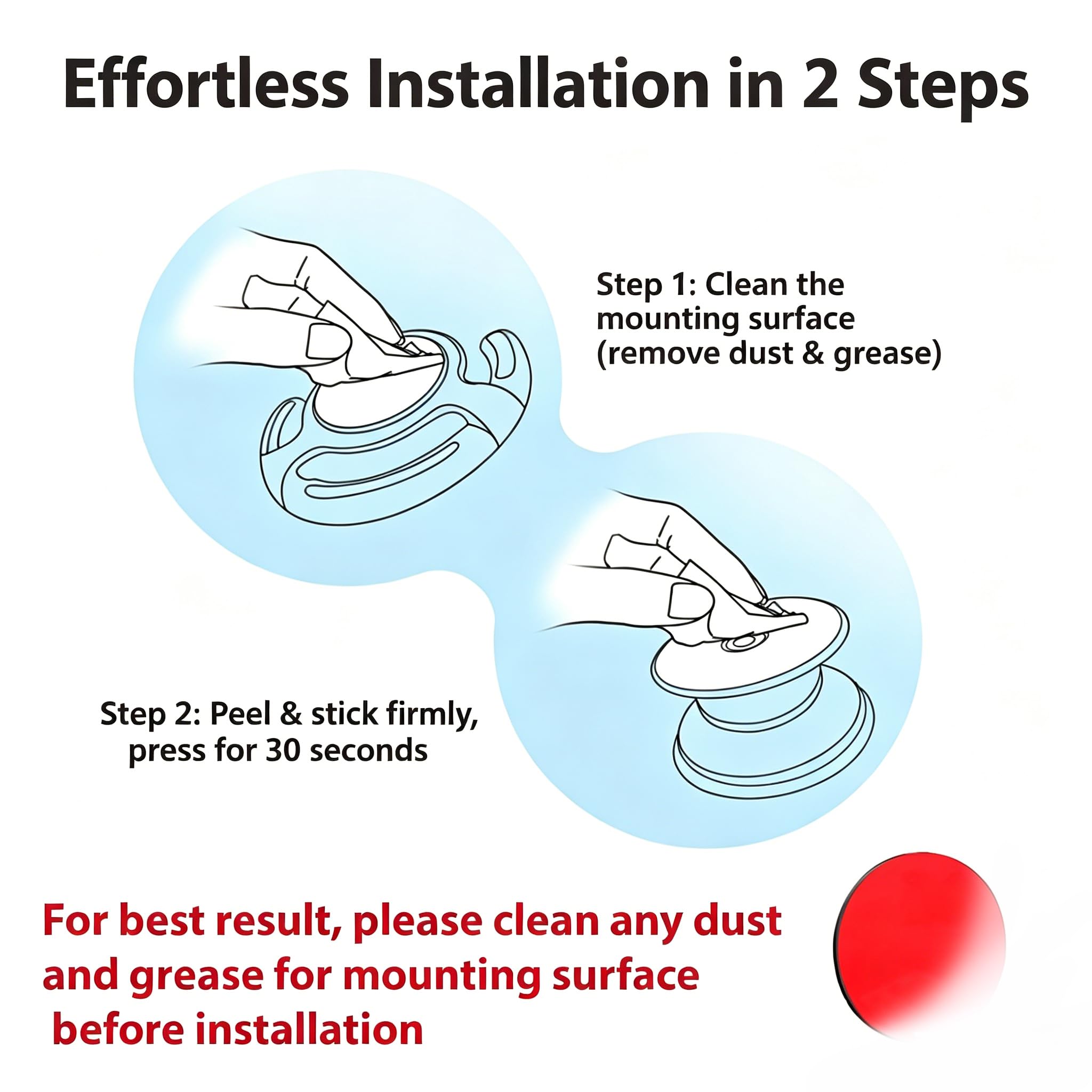 Effortless Installation in 2 Steps

Step 1: Clean the mounting surface (remove dust & grease)

Step 2: Peel & stick firmly, press for 30 seconds

For best result, please clean any dust and grease for mounting surface before installation