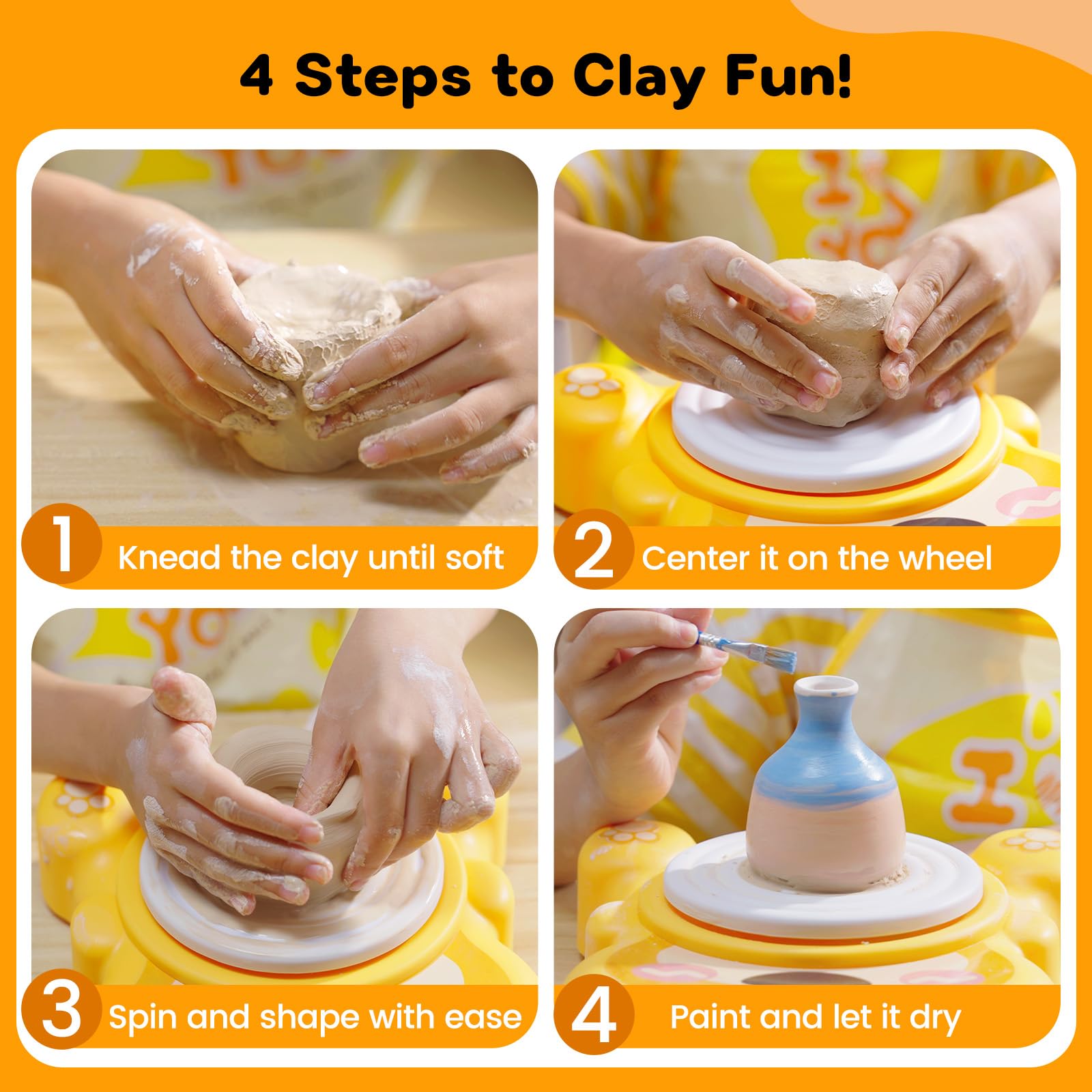 4 Steps to Clay Fun!

1 Knead the clay until soft

2 Center it on the wheel

3 Spin and shape with ease

4 Paint and let it dry