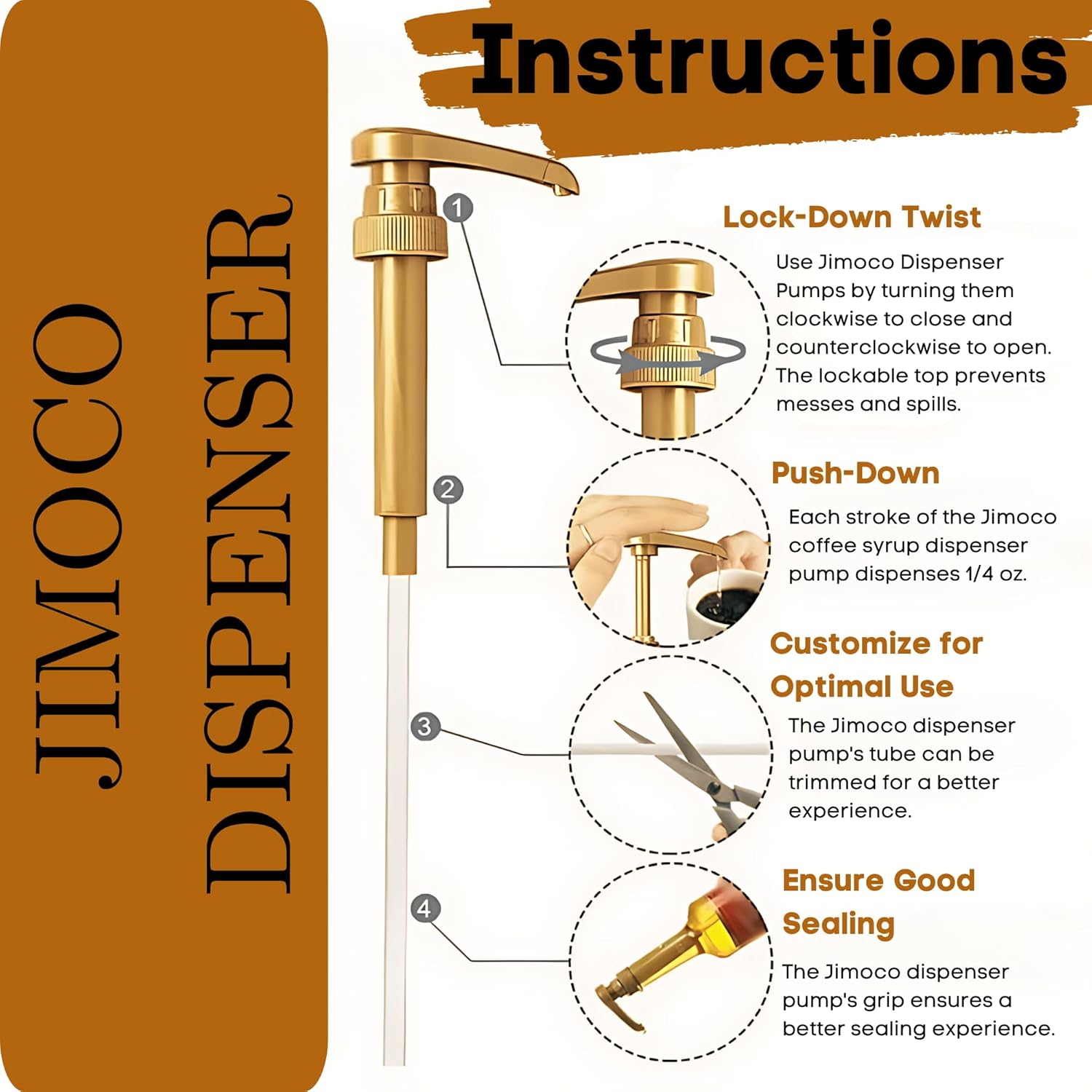 JIMOCO DISPENSER

Instructions

1

Lock-Down Twist

Use Jimoco Dispenser Pumps by turning them clockwise to close and counterclockwise to open. The lockable top prevents messes and spills.

2

Push-Down

Each stroke of the Jimoco coffee syrup dispenser pump dispenses 1/4 oz.

3

Customize for Optimal Use

The Jimoco dispenser pump's tube can be trimmed for a better experience.

4

Ensure Good Sealing

The Jimoco dispenser pump's grip ensures a better sealing experience.