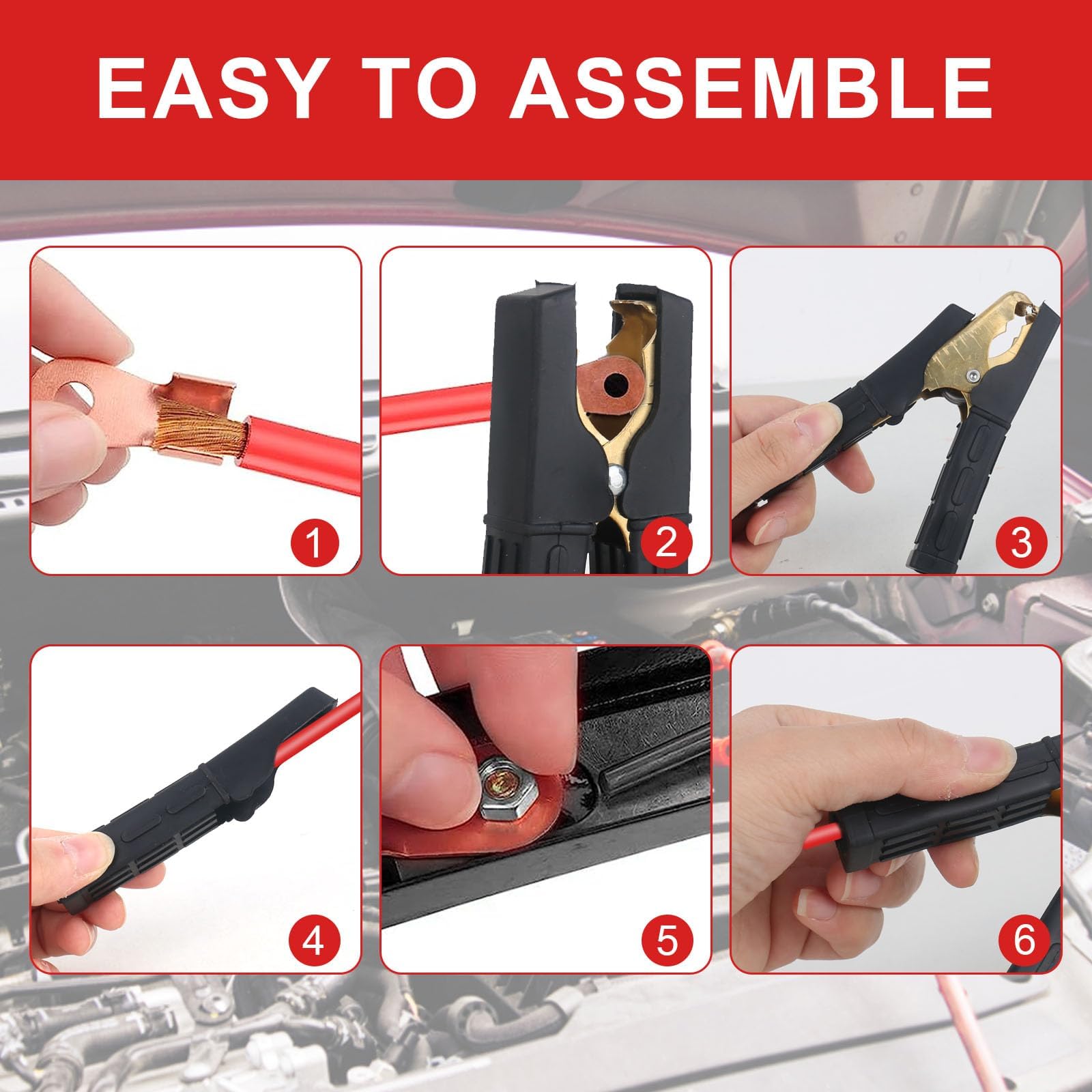 EASY TO ASSEMBLE

1

2

3

4

5

6