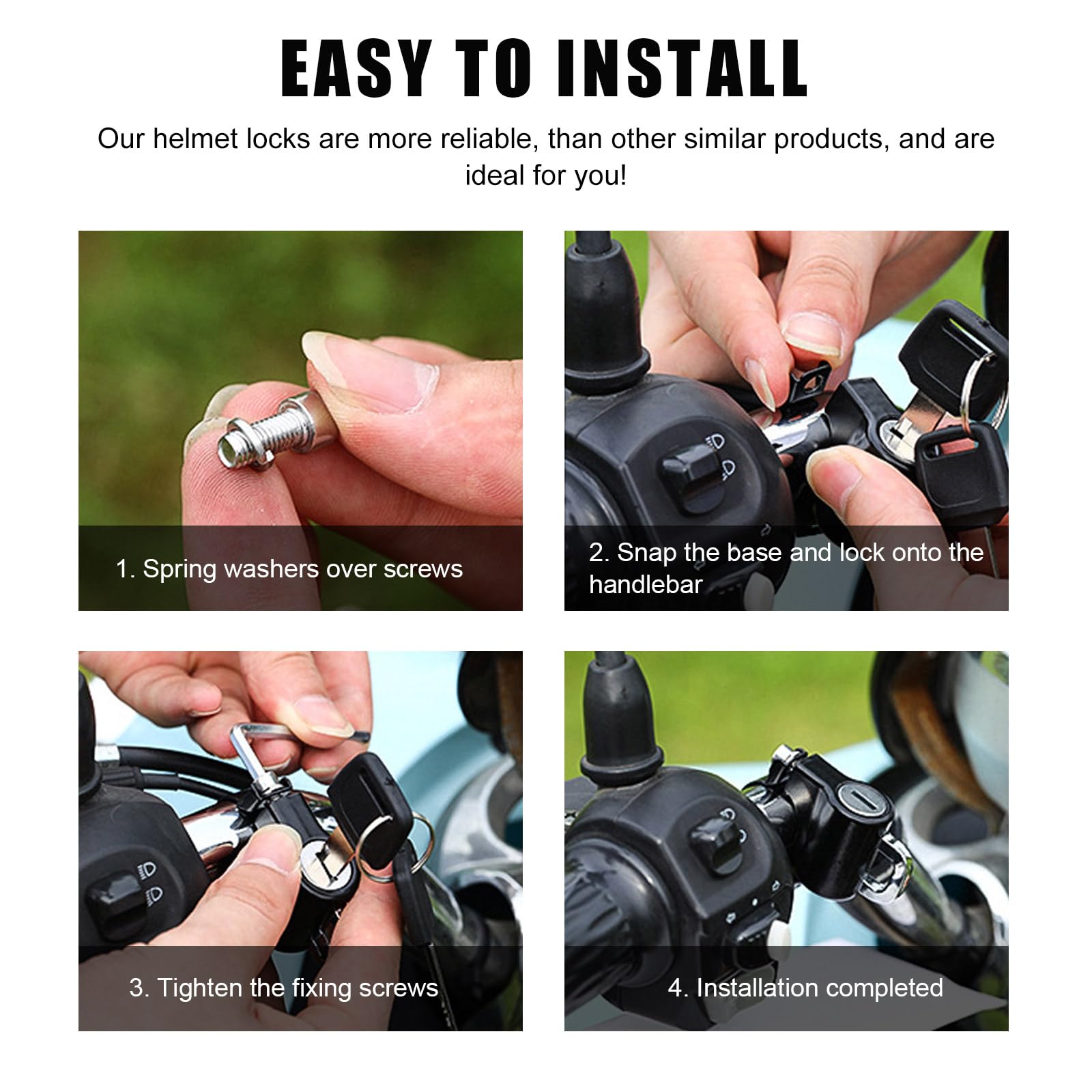 EASY TO INSTALL

Our helmet locks are more reliable, than other similar products, and are ideal for you!

1. Spring washers over screws

2. Snap the base and lock onto the handlebar

3. Tighten the fixing screws

4. Installation completed