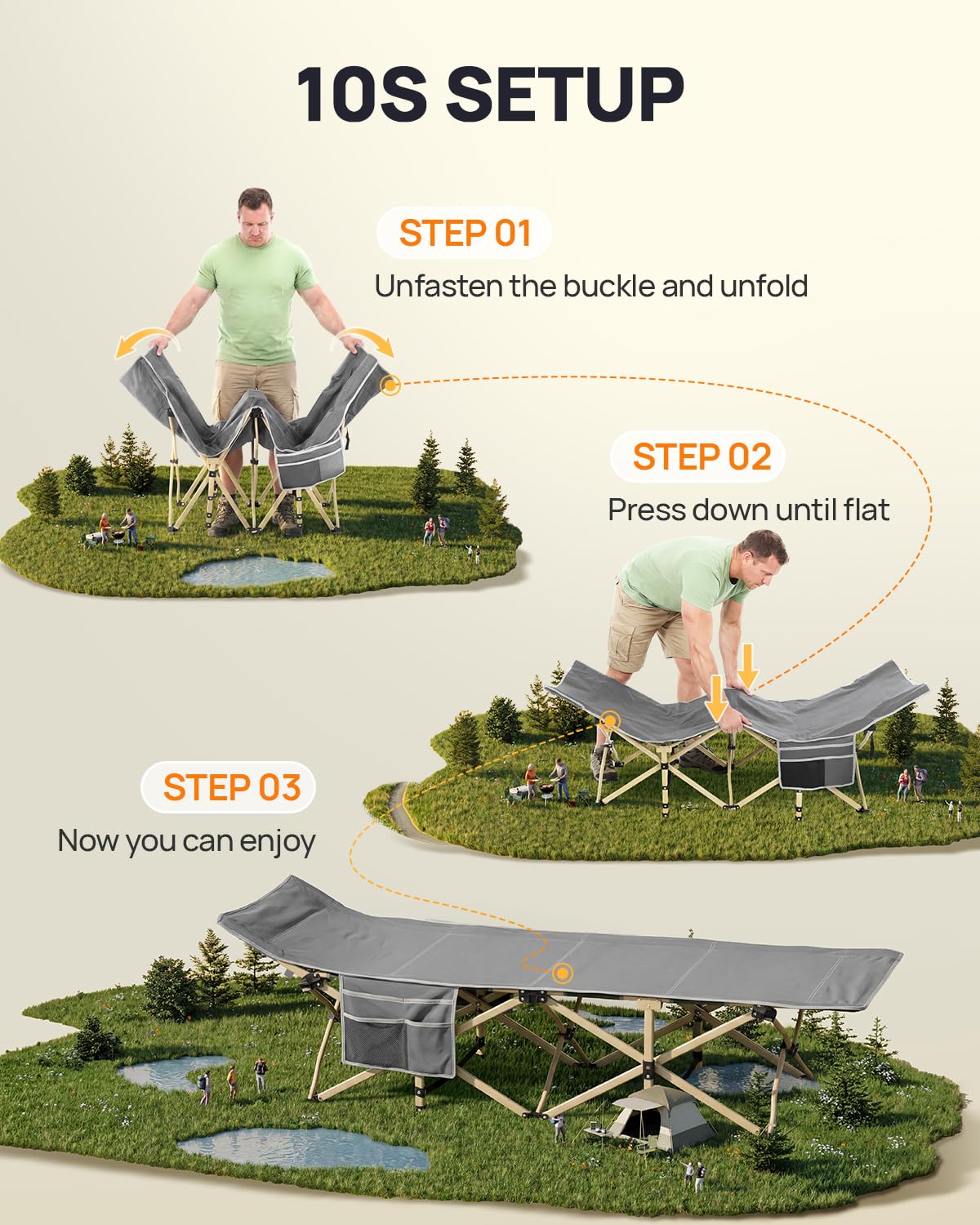 10S SETUP

STEP 01
Unfasten the buckle and unfold

STEP 02
Press down until flat

STEP 03
Now you can enjoy