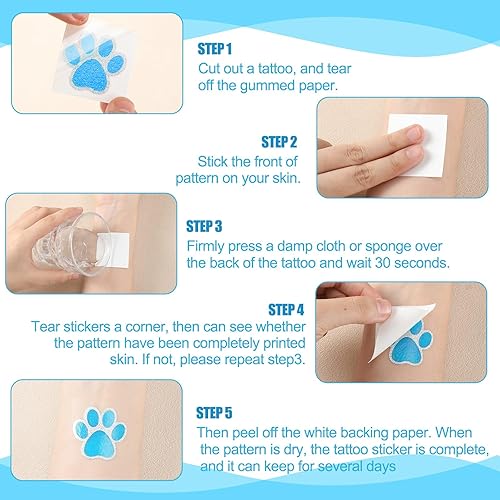 STEP 1
Cut out a tattoo, and tear off the gummed paper.

STEP 2
Stick the front of pattern on your skin.

STEP 3
Firmly press a damp cloth or sponge over the back of the tattoo and wait 30 seconds.

STEP 4
Tear stickers a corner, then can see whether the pattern have been completely printed skin. If not, please repeat step3.

STEP 5
Then peel off the white backing paper. When the pattern is dry, the tattoo sticker is complete, and it can keep for several days