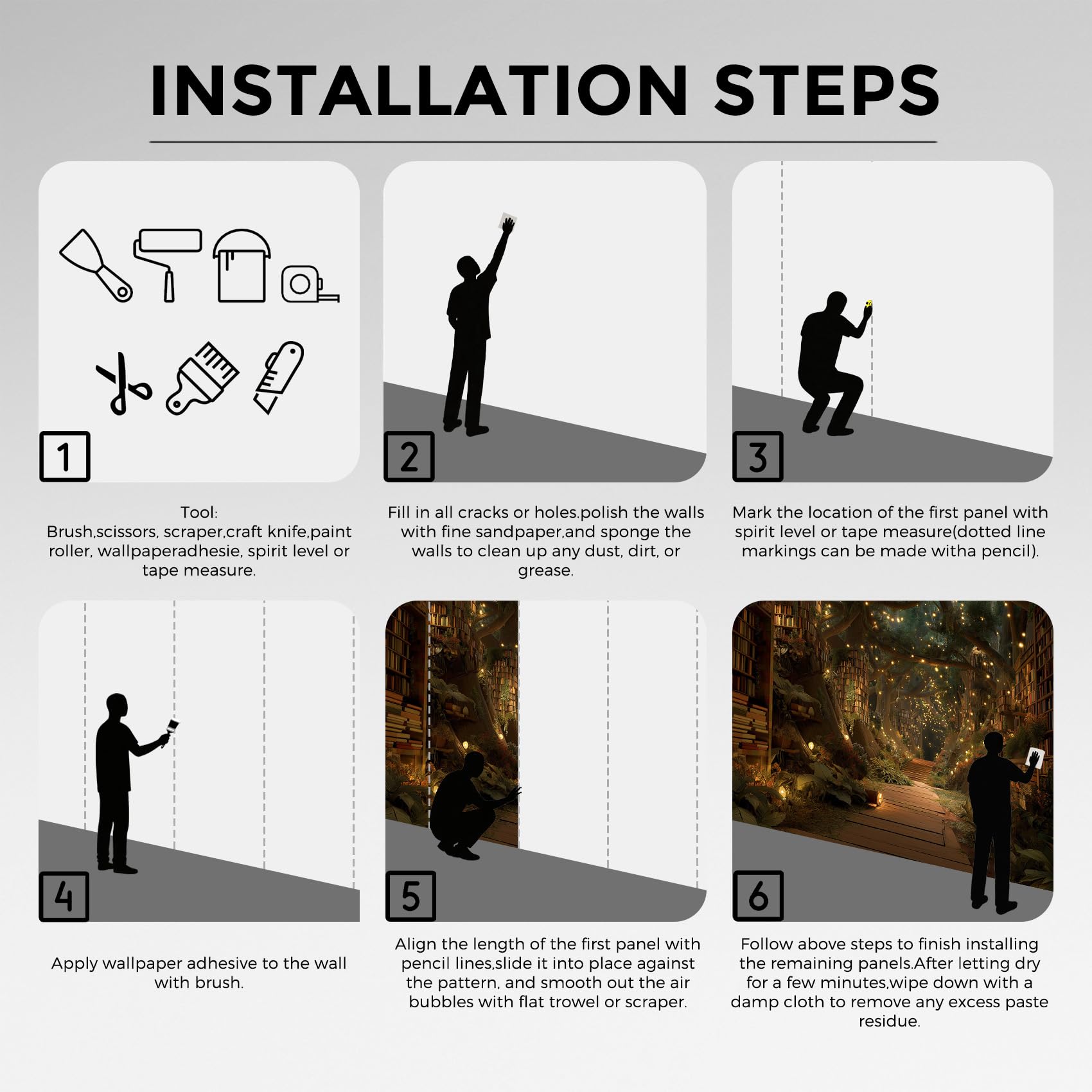 INSTALLATION STEPS

1

Tool:
Brush,scissors, scraper,craft knife,paint roller, wallpaperadhesie, spirit level or tape measure.

2

Fill in all cracks or holes.polish the walls with fine sandpaper,and sponge the walls to clean up any dust, dirt, or grease.

3

Mark the location of the first panel with spirit level or tape measure(dotted line markings can be made witha pencil).

4

Apply wallpaper adhesive to the wall with brush.

5

Align the length of the first panel with pencil lines,slide it into place against the pattern, and smooth out the air bubbles with flat trowel or scraper.

6

Follow above steps to finish installing the remaining panels.After letting dry for a few minutes,wipe down with a damp cloth to remove any excess paste residue.